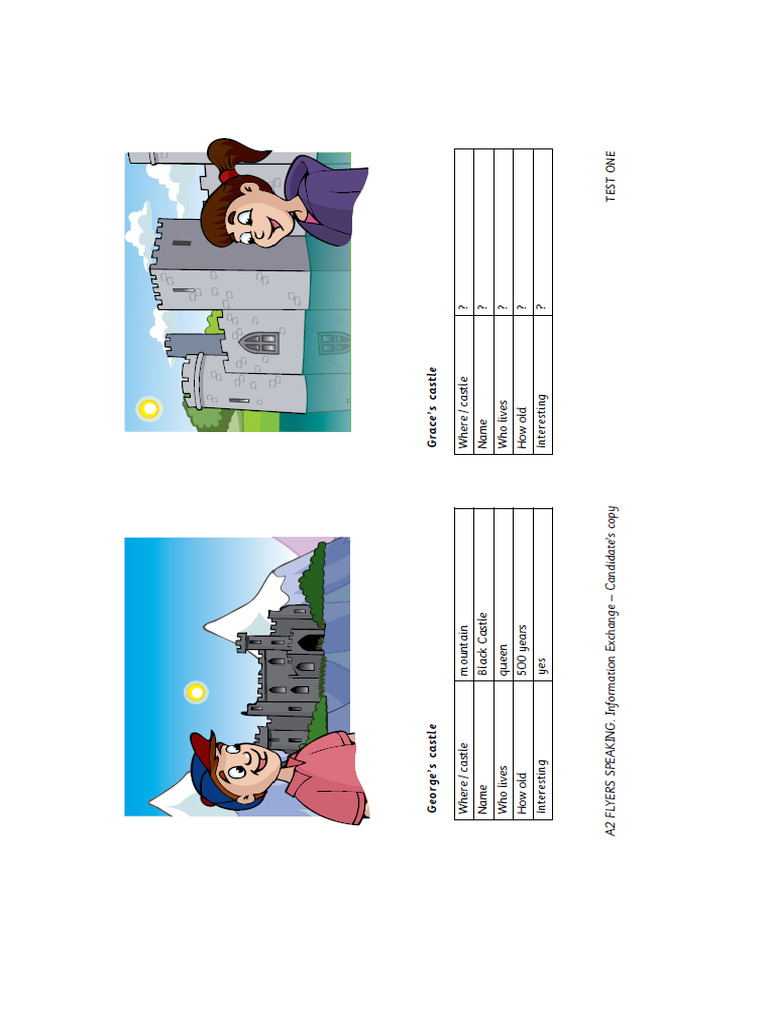 George's castle

| Where / castle | mountain |
|---|---|
| Name | Black Castle |
| Who lives | queen |
| How old | 500 years |
| Interesting | yes |

Grace's castle

| Where / castle | ? |
|---|---|
| Name | ? |
| Who lives | ? |
| How old | ? |
| Interesting | ? |

A2 FLYERS SPEAKING. Information Exchange – Candidate's copy

TEST ONE