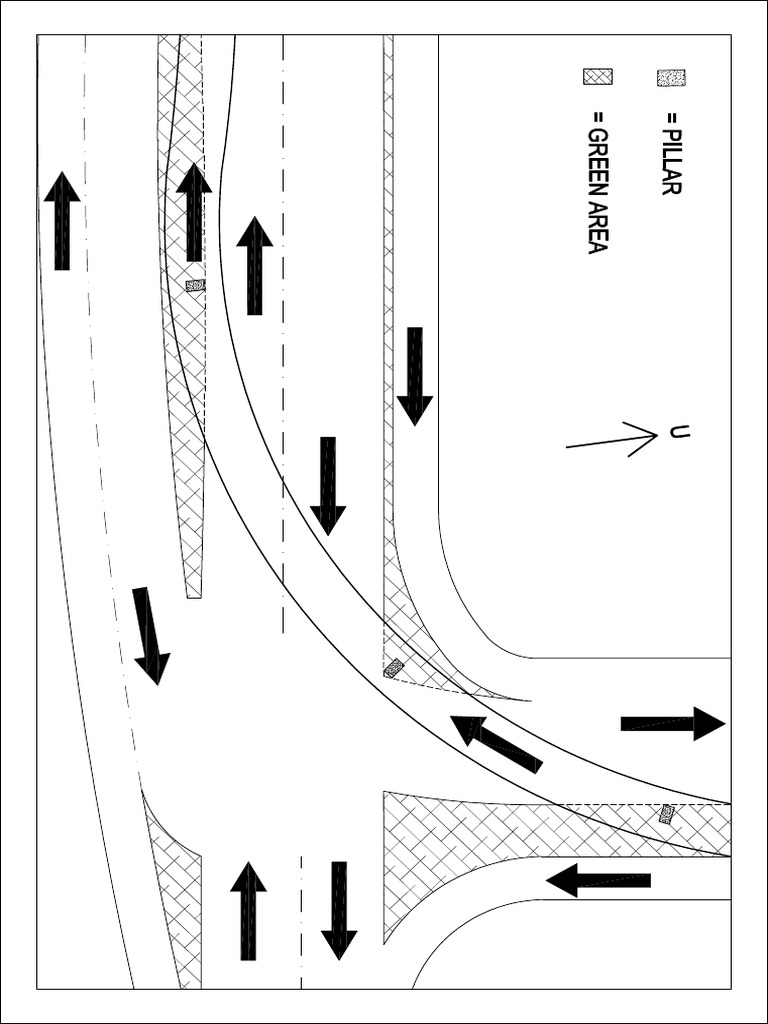 = PILLAR

= GREEN AREA

U