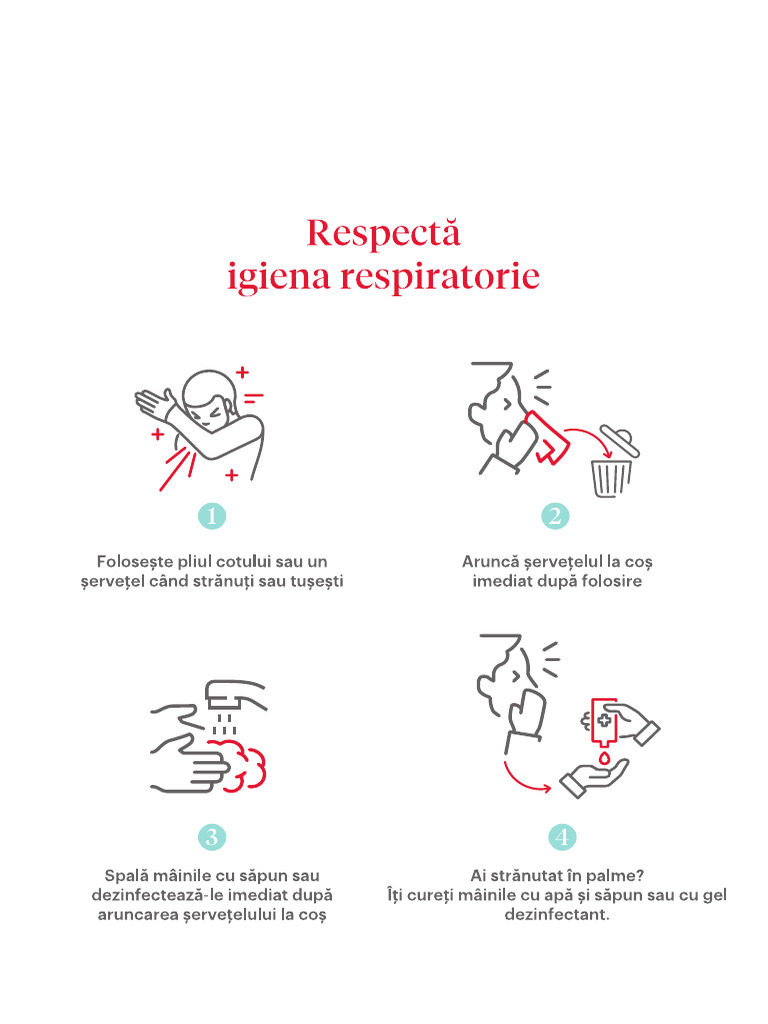 Respectă
igiena respiratorie

1

Folosește pliul cotului sau un șervețel când strănuți sau tușești

2

Aruncă șervețelul la coș imediat după folosire

3

Spală mâinile cu săpun sau dezinfectează-le imediat după aruncarea șervețelului la coș

4

Ai strănutat în palme?
Îți cureți mâinile cu apă și săpun sau cu gel dezinfectant.