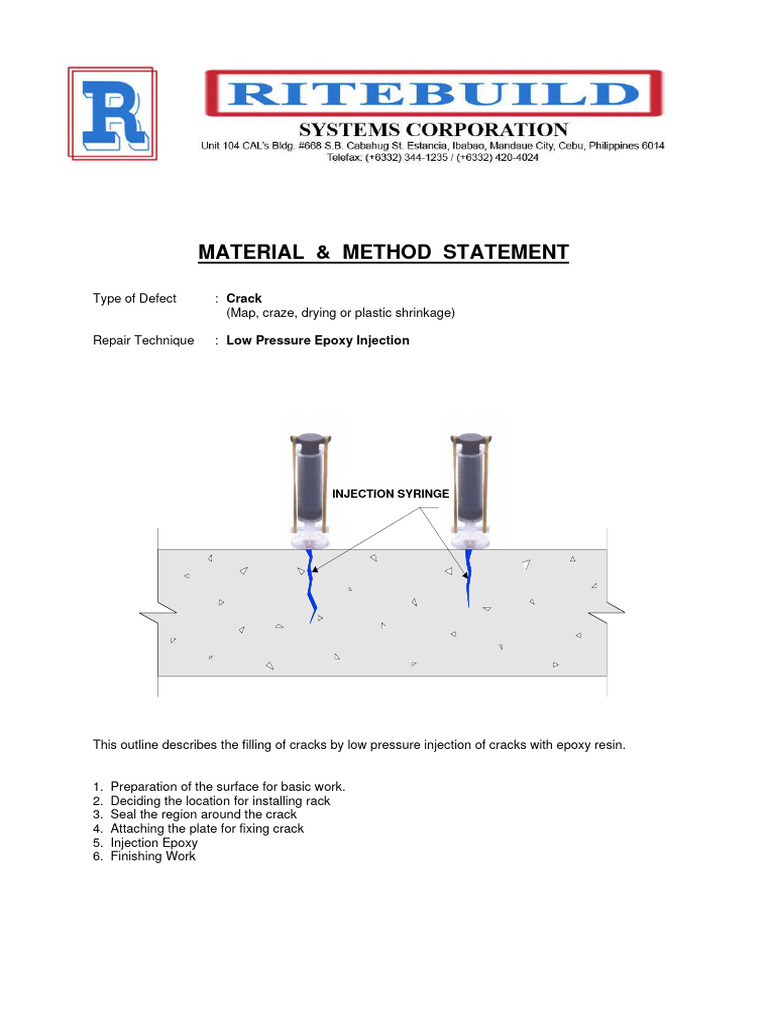 R

RITEBUILD
SYSTEMS CORPORATION
Unit 104 CAL's Bldg. #668 S.B. Cabahug St. Estancia, Ibabao, Mandaue City, Cebu, Philippines 6014
Telefax: (+6332) 344-1235 / (+6332) 420-4024

MATERIAL & METHOD STATEMENT

Type of Defect : Crack
(Map, craze, drying or plastic shrinkage)

Repair Technique : Low Pressure Epoxy Injection

INJECTION SYRINGE

This outline describes the filling of cracks by low pressure injection of cracks with epoxy resin.

1. Preparation of the surface for basic work.
2. Deciding the location for installing rack
3. Seal the region around the crack
4. Attaching the plate for fixing crack
5. Injection Epoxy
6. Finishing Work