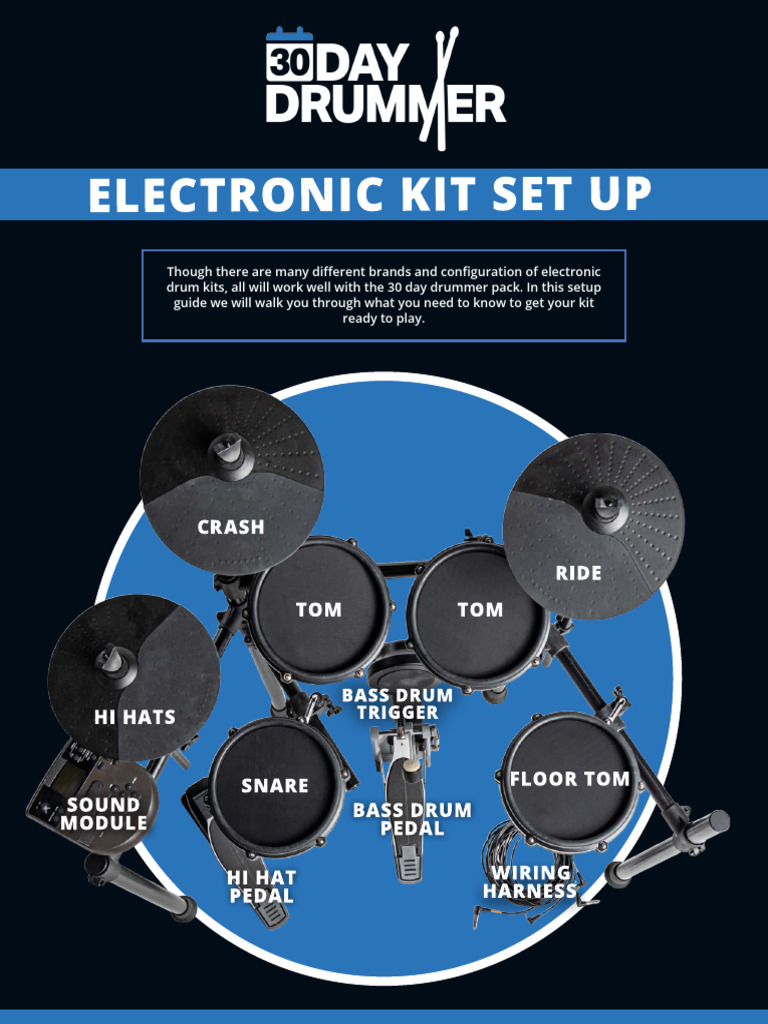 30 DAY DRUMMER

ELECTRONIC KIT SET UP

Though there are many different brands and configuration of electronic drum kits, all will work well with the 30 day drummer pack. In this setup guide we will walk you through what you need to know to get your kit ready to play.

CRASH

RIDE

TOM

TOM

HI HATS

BASS DRUM TRIGGER

SNARE

FLOOR TOM

SOUND MODULE

BASS DRUM PEDAL

HI HAT PEDAL

WIRING HARNESS