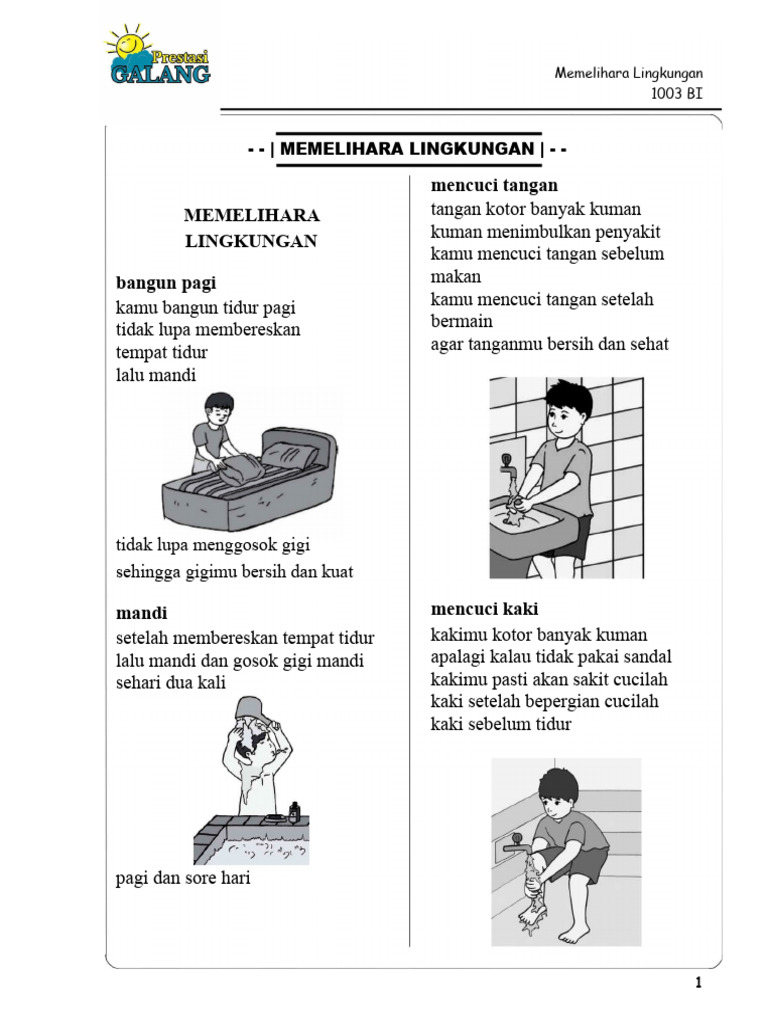 Prestasi GALANG

Memelihara Lingkungan
1003 BI

- - | MEMELIHARA LINGKUNGAN | - -

MEMELIHARA LINGKUNGAN

bangun pagi
kamu bangun tidur pagi
tidak lupa membereskan tempat tidur
lalu mandi

tidak lupa menggosok gigi
sehingga gigimu bersih dan kuat

mandi
setelah membereskan tempat tidur
lalu mandi dan gosok gigi mandi sehari dua kali

pagi dan sore hari

mencuci tangan
tangan kotor banyak kuman
kuman menimbulkan penyakit
kamu mencuci tangan sebelum makan
kamu mencuci tangan setelah bermain
agar tanganmu bersih dan sehat

mencuci kaki
kakimu kotor banyak kuman
apalagi kalau tidak pakai sandal
kakimu pasti akan sakit cucilah
kaki setelah bepergian cucilah
kaki sebelum tidur

1