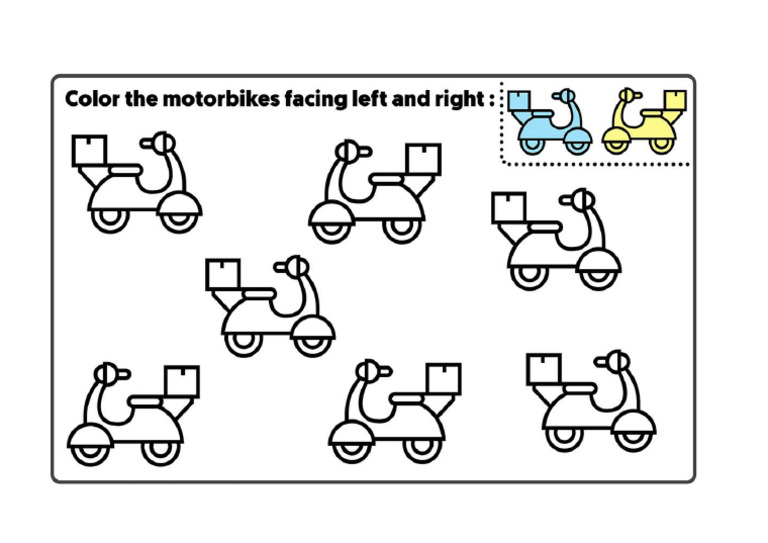 Color the motorbikes facing left and right :