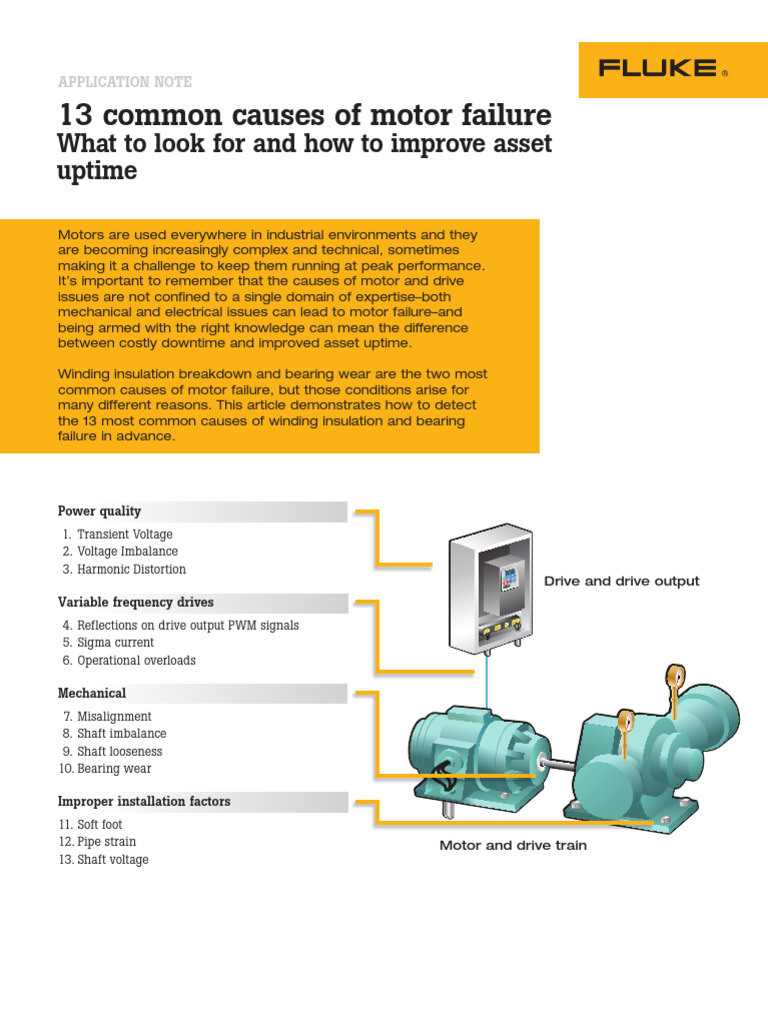 APPLICATION NOTE

FLUKE®

13 common causes of motor failure

What to look for and how to improve asset uptime

Motors are used everywhere in industrial environments and they are becoming increasingly complex and technical, sometimes making it a challenge to keep them running at peak performance. It's important to remember that the causes of motor and drive issues are not confined to a single domain of expertise–both mechanical and electrical issues can lead to motor failure–and being armed with the right knowledge can mean the difference between costly downtime and improved asset uptime.

Winding insulation breakdown and bearing wear are the two most common causes of motor failure, but those conditions arise for many different reasons. This article demonstrates how to detect the 13 most common causes of winding insulation and bearing failure in advance.

Power quality
1. Transient Voltage
2. Voltage Imbalance
3. Harmonic Distortion

Variable frequency drives
4. Reflections on drive output PWM signals
5. Sigma current
6. Operational overloads

Mechanical
7. Misalignment
8. Shaft imbalance
9. Shaft looseness
10. Bearing wear

Improper installation factors
11. Soft foot
12. Pipe strain
13. Shaft voltage

Drive and drive output

Motor and drive train