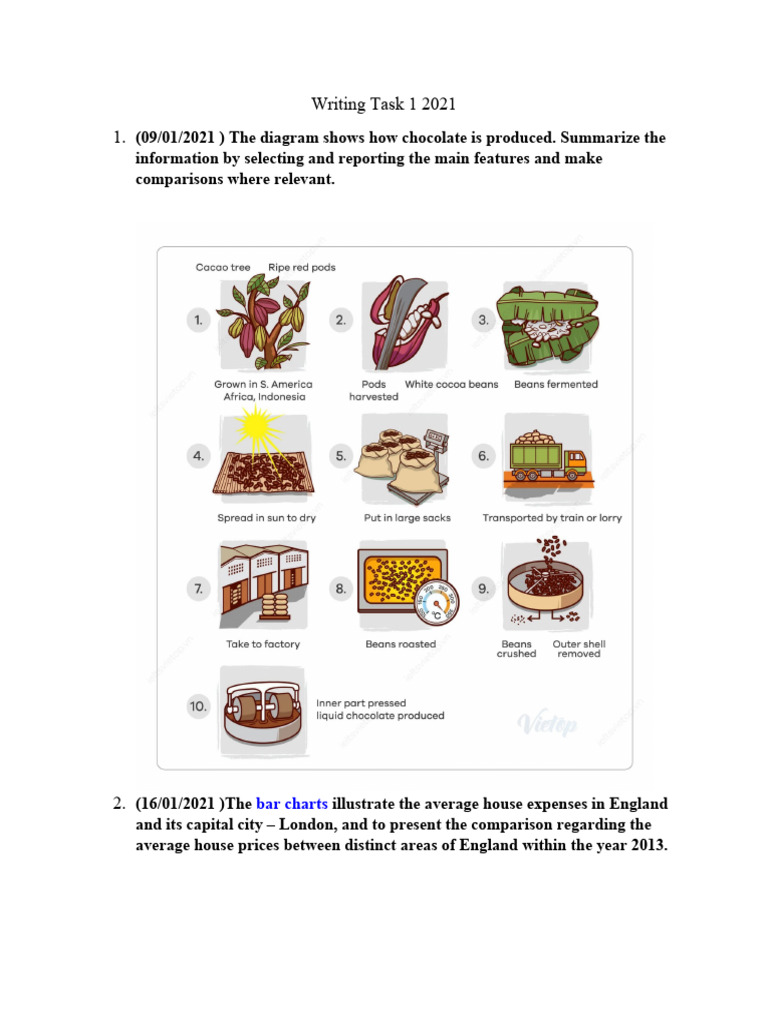 Writing Task 1 2021

1. (09/01/2021 ) The diagram shows how chocolate is produced. Summarize the information by selecting and reporting the main features and make comparisons where relevant.

Cacao tree Ripe red pods

1.

Grown in S. America Africa, Indonesia

2.

Pods harvested White cocoa beans

3.

Beans fermented

4.

Spread in sun to dry

5.

Put in large sacks

6.

Transported by train or lorry

7.

Take to factory

8.

Beans roasted

9.

Beans crushed Outer shell removed

10.

Inner part pressed liquid chocolate produced

Vietop

2. (16/01/2021 )The bar charts illustrate the average house expenses in England and its capital city – London, and to present the comparison regarding the average house prices between distinct areas of England within the year 2013.