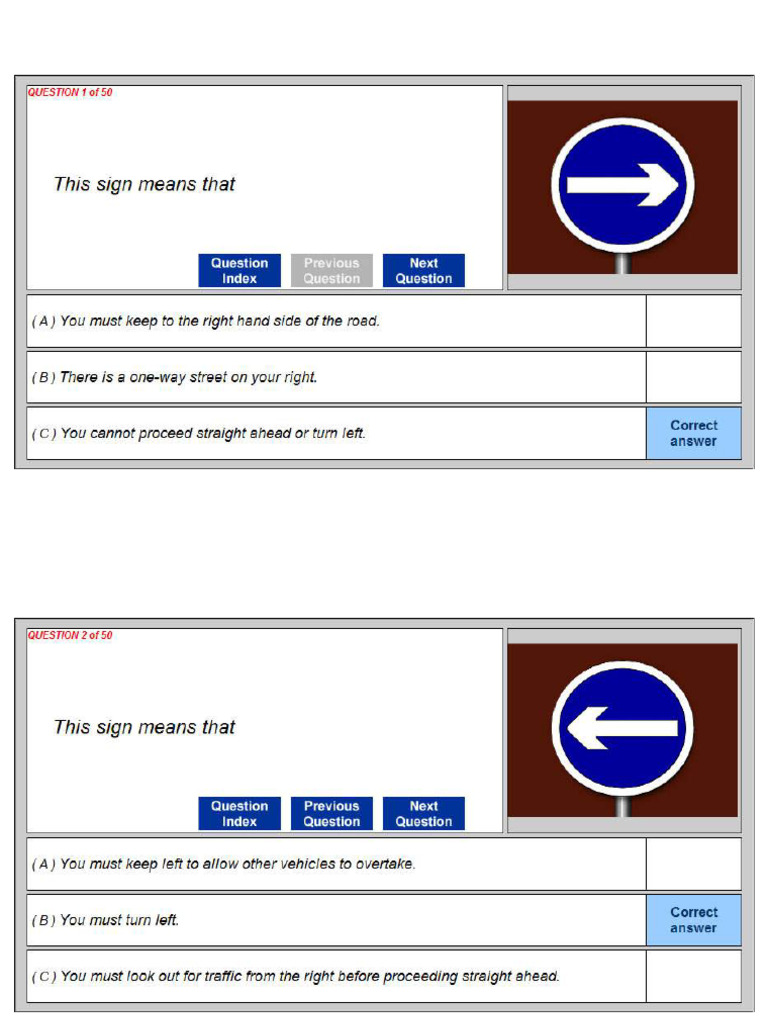 QUESTION 1 of 50

This sign means that

Question Index

Previous Question

Next Question

( A ) You must keep to the right hand side of the road.

( B ) There is a one-way street on your right.

( C ) You cannot proceed straight ahead or turn left.

Correct answer

QUESTION 2 of 50

This sign means that

Question Index

Previous Question

Next Question

( A ) You must keep left to allow other vehicles to overtake.

( B ) You must turn left.

Correct answer

( C ) You must look out for traffic from the right before proceeding straight ahead.