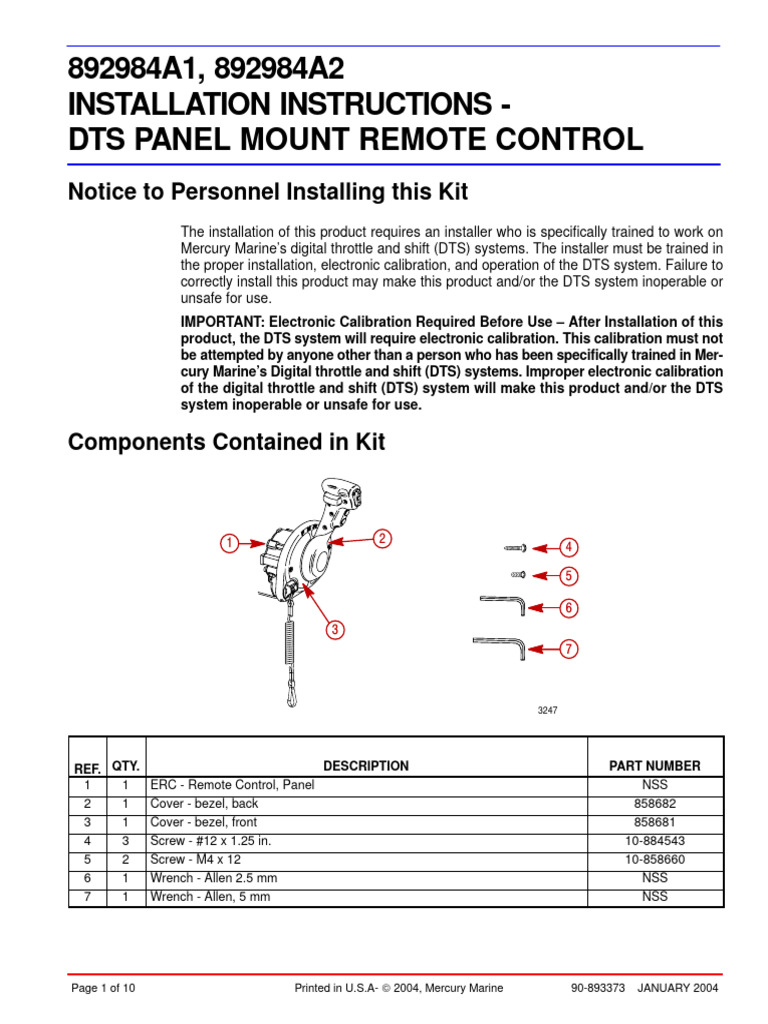 892984A1, 892984A2
INSTALLATION INSTRUCTIONS -
DTS PANEL MOUNT REMOTE CONTROL

Notice to Personnel Installing this Kit

The installation of this product requires an installer who is specifically trained to work on Mercury Marine's digital throttle and shift (DTS) systems. The installer must be trained in the proper installation, electronic calibration, and operation of the DTS system. Failure to correctly install this product may make this product and/or the DTS system inoperable or unsafe for use.

IMPORTANT: Electronic Calibration Required Before Use – After Installation of this product, the DTS system will require electronic calibration. This calibration must not be attempted by anyone other than a person who has been specifically trained in Mercury Marine's Digital throttle and shift (DTS) systems. Improper electronic calibration of the digital throttle and shift (DTS) system will make this product and/or the DTS system inoperable or unsafe for use.

Components Contained in Kit

1
2
3
4
5
6
7

3247

| REF. | QTY. | DESCRIPTION | PART NUMBER |
|---|---|---|---|
| 1 | 1 | ERC - Remote Control, Panel | NSS |
| 2 | 1 | Cover - bezel, back | 858682 |
| 3 | 1 | Cover - bezel, front | 858681 |
| 4 | 3 | Screw - #12 x 1.25 in. | 10-884543 |
| 5 | 2 | Screw - M4 x 12 | 10-858660 |
| 6 | 1 | Wrench - Allen 2.5 mm | NSS |
| 7 | 1 | Wrench - Allen, 5 mm | NSS |

Page 1 of 10 Printed in U.S.A- © 2004, Mercury Marine 90-893373 JANUARY 2004