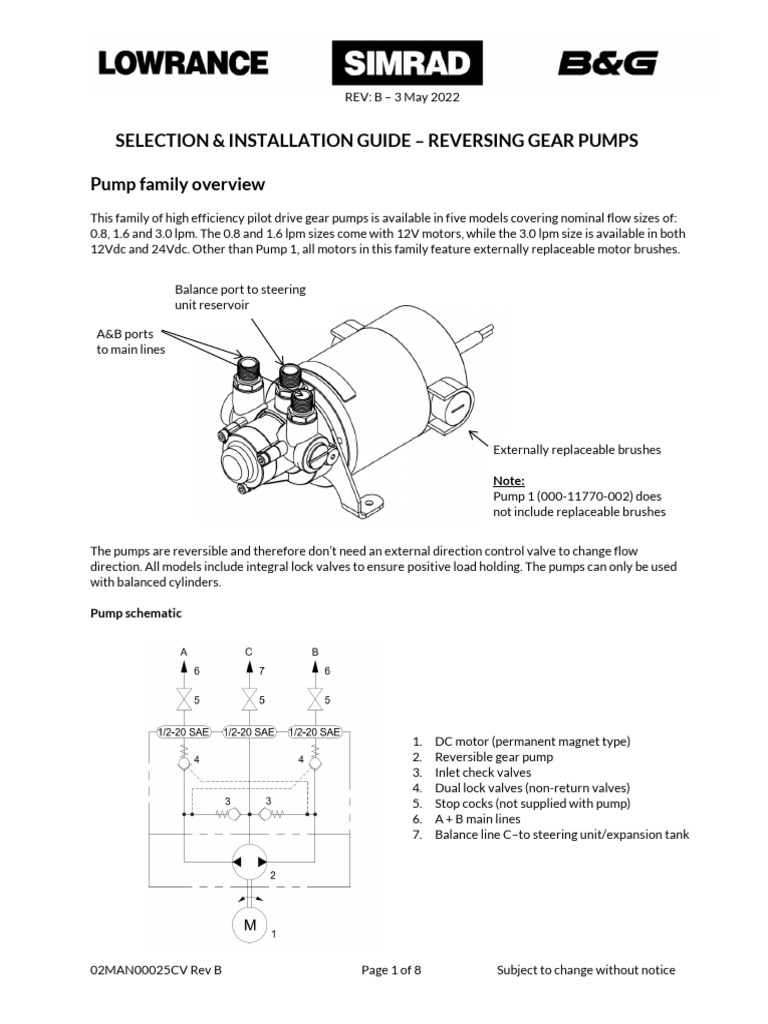 LOWRANCE SIMRAD B&G

REV: B – 3 May 2022

SELECTION & INSTALLATION GUIDE – REVERSING GEAR PUMPS

Pump family overview

This family of high efficiency pilot drive gear pumps is available in five models covering nominal flow sizes of: 0.8, 1.6 and 3.0 lpm. The 0.8 and 1.6 lpm sizes come with 12V motors, while the 3.0 lpm size is available in both 12Vdc and 24Vdc. Other than Pump 1, all motors in this family feature externally replaceable motor brushes.

Balance port to steering unit reservoir

A&B ports to main lines

Externally replaceable brushes

Note:
Pump 1 (000-11770-002) does not include replaceable brushes

The pumps are reversible and therefore don't need an external direction control valve to change flow direction. All models include integral lock valves to ensure positive load holding. The pumps can only be used with balanced cylinders.

Pump schematic

A C B
6 7 6
5 5 5
1/2-20 SAE 1/2-20 SAE 1/2-20 SAE
4 4
3 3
2
M 1

1. DC motor (permanent magnet type)
2. Reversible gear pump
3. Inlet check valves
4. Dual lock valves (non-return valves)
5. Stop cocks (not supplied with pump)
6. A + B main lines
7. Balance line C–to steering unit/expansion tank

02MAN00025CV Rev B Page 1 of 8 Subject to change without notice