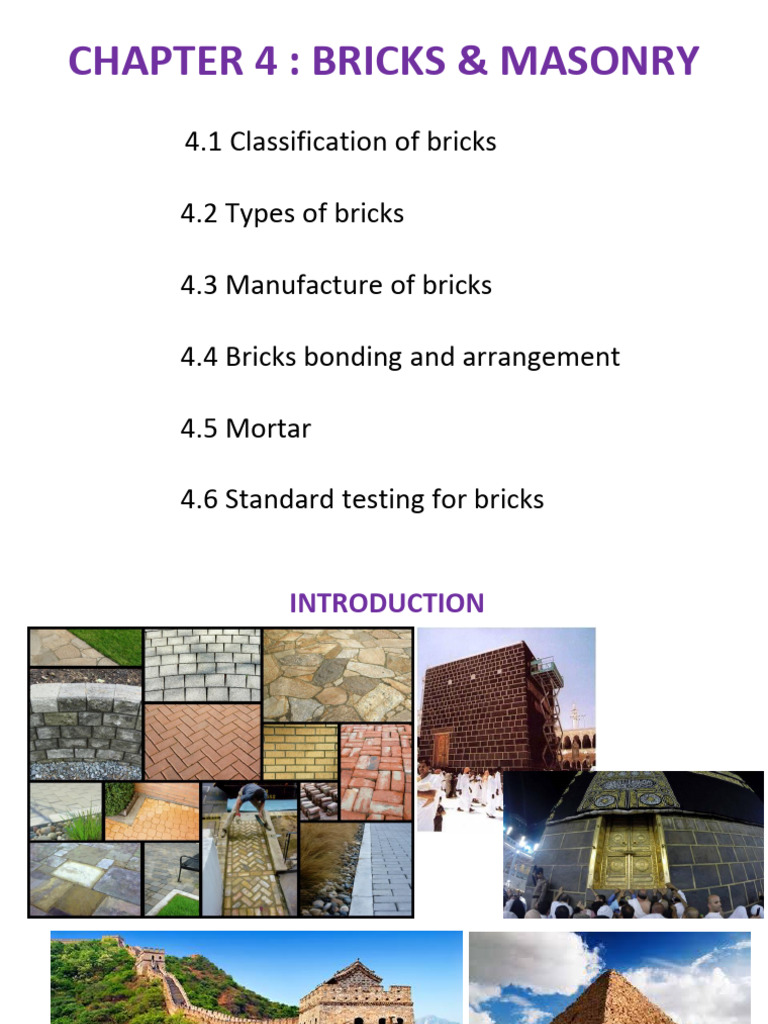 CHAPTER 4 : BRICKS & MASONRY

4.1 Classification of bricks

4.2 Types of bricks

4.3 Manufacture of bricks

4.4 Bricks bonding and arrangement

4.5 Mortar

4.6 Standard testing for bricks

INTRODUCTION