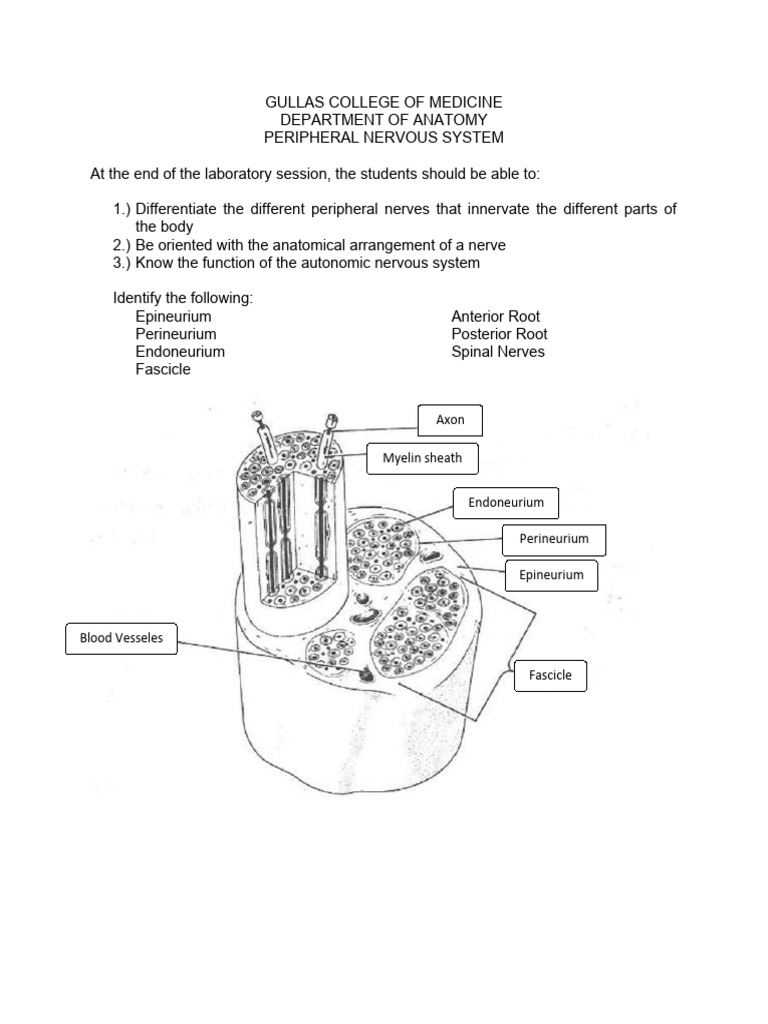 GULLAS COLLEGE OF MEDICINE
DEPARTMENT OF ANATOMY
PERIPHERAL NERVOUS SYSTEM

At the end of the laboratory session, the students should be able to:

1.) Differentiate the different peripheral nerves that innervate the different parts of the body
2.) Be oriented with the anatomical arrangement of a nerve
3.) Know the function of the autonomic nervous system

Identify the following:
Epineurium
Perineurium
Endoneurium
Fascicle

Anterior Root
Posterior Root
Spinal Nerves

Axon
Myelin sheath
Endoneurium
Perineurium
Epineurium
Blood Vesseles
Fascicle