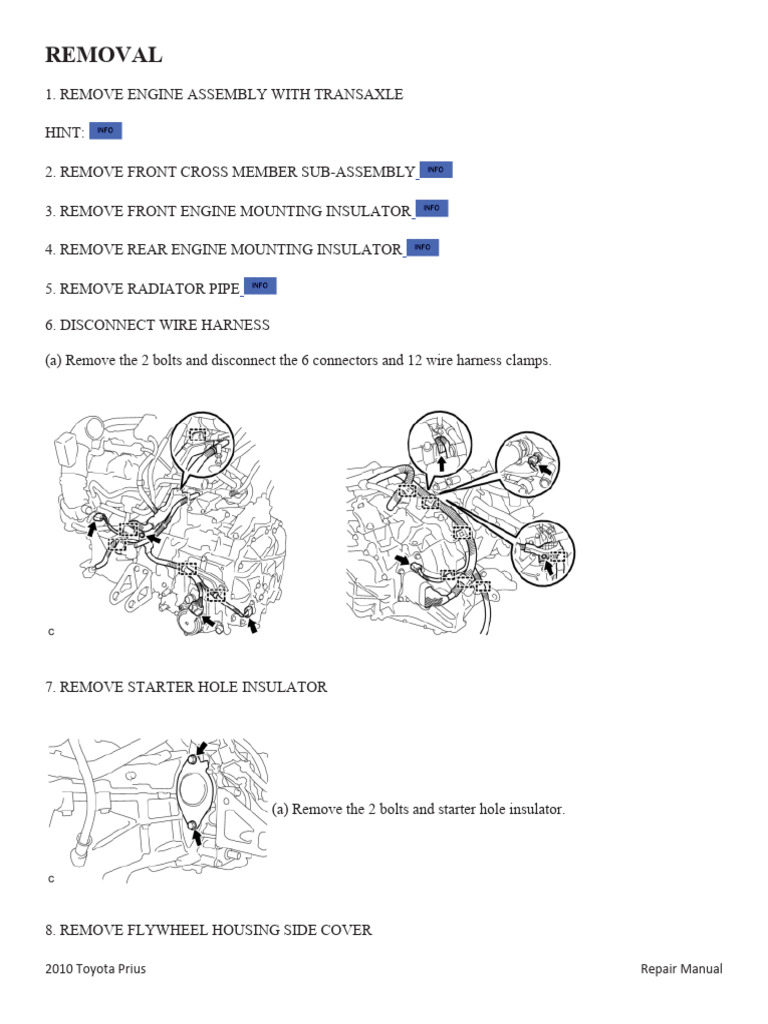 REMOVAL

1. REMOVE ENGINE ASSEMBLY WITH TRANSAXLE

HINT: INFO

2. REMOVE FRONT CROSS MEMBER SUB-ASSEMBLY INFO

3. REMOVE FRONT ENGINE MOUNTING INSULATOR INFO

4. REMOVE REAR ENGINE MOUNTING INSULATOR INFO

5. REMOVE RADIATOR PIPE INFO

6. DISCONNECT WIRE HARNESS

(a) Remove the 2 bolts and disconnect the 6 connectors and 12 wire harness clamps.

C

7. REMOVE STARTER HOLE INSULATOR

(a) Remove the 2 bolts and starter hole insulator.

C

8. REMOVE FLYWHEEL HOUSING SIDE COVER

2010 Toyota Prius

Repair Manual