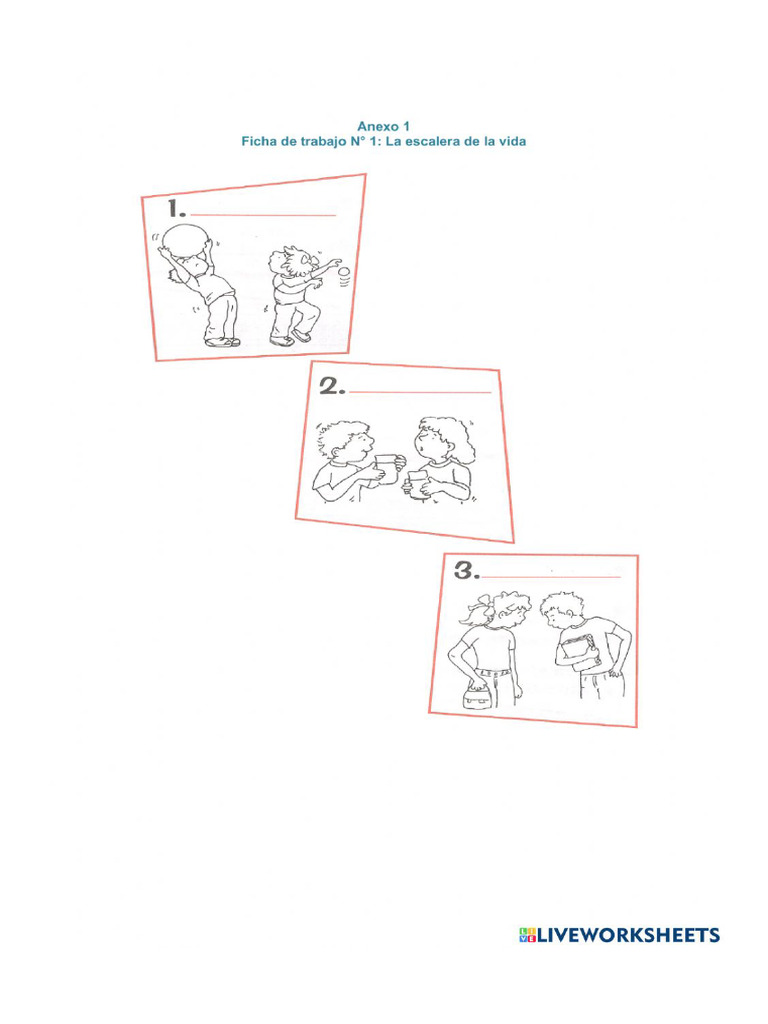 Anexo 1
Ficha de trabajo N° 1: La escalera de la vida

1. ____________

2. ____________

3. ____________

LIVEWORKSHEETS