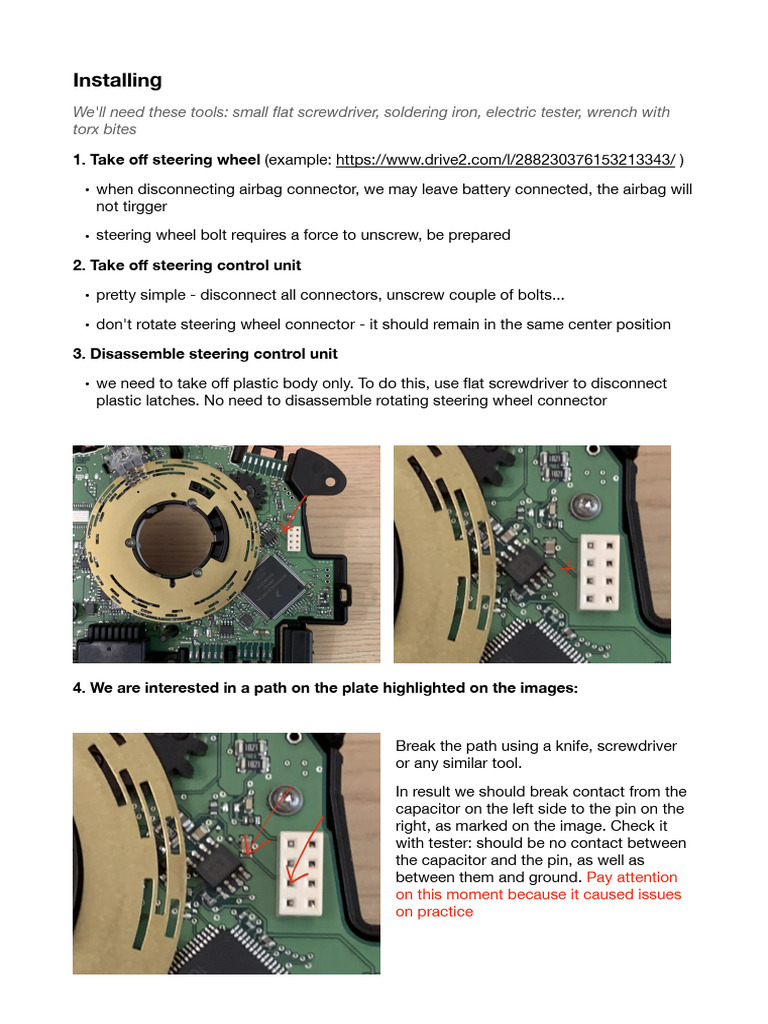 Installing

We'll need these tools: small flat screwdriver, soldering iron, electric tester, wrench with torx bites

1. Take off steering wheel (example: https://www.drive2.com/l/288230376153213343/ )

• when disconnecting airbag connector, we may leave battery connected, the airbag will not tirgger

• steering wheel bolt requires a force to unscrew, be prepared

2. Take off steering control unit

• pretty simple - disconnect all connectors, unscrew couple of bolts...

• don't rotate steering wheel connector - it should remain in the same center position

3. Disassemble steering control unit

• we need to take off plastic body only. To do this, use flat screwdriver to disconnect plastic latches. No need to disassemble rotating steering wheel connector

4. We are interested in a path on the plate highlighted on the images:

Break the path using a knife, screwdriver or any similar tool.

In result we should break contact from the capacitor on the left side to the pin on the right, as marked on the image. Check it with tester: should be no contact between the capacitor and the pin, as well as between them and ground. Pay attention on this moment because it caused issues on practice