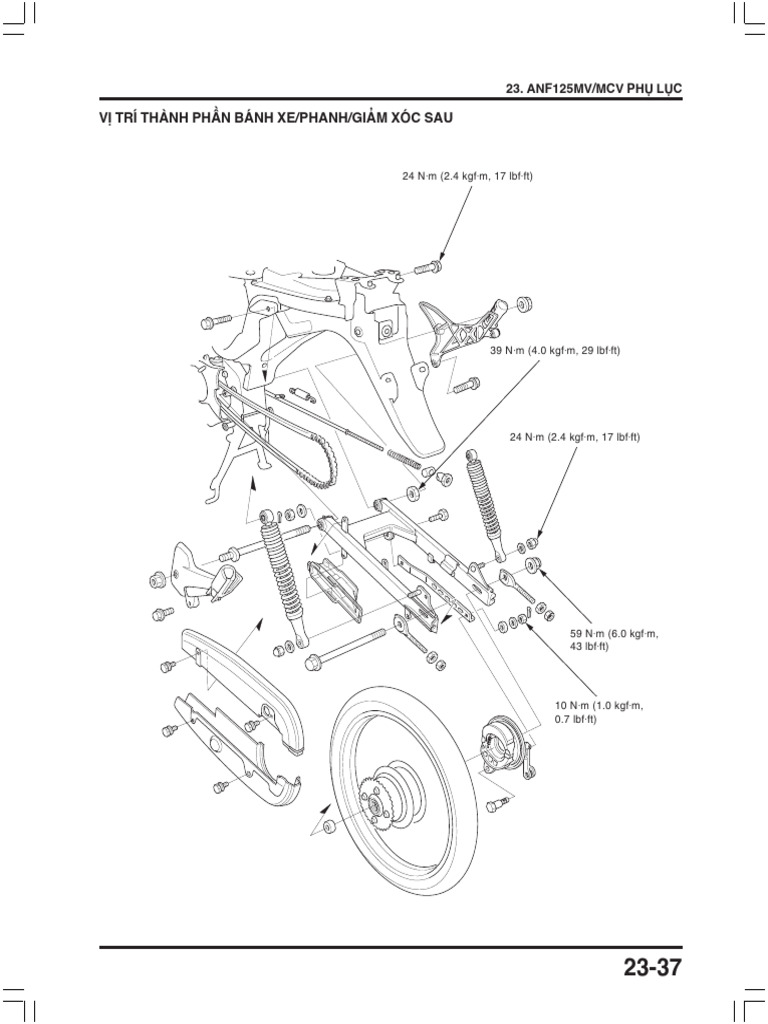 23. ANF125MV/MCV PHỤ LỤC

VỊ TRÍ THÀNH PHẦN BÁNH XE/PHANH/GIẢM XÓC SAU

24 N·m (2.4 kgf·m, 17 lbf·ft)

39 N·m (4.0 kgf·m, 29 lbf·ft)

24 N·m (2.4 kgf·m, 17 lbf·ft)

59 N·m (6.0 kgf·m, 43 lbf·ft)

10 N·m (1.0 kgf·m, 0.7 lbf·ft)

23-37