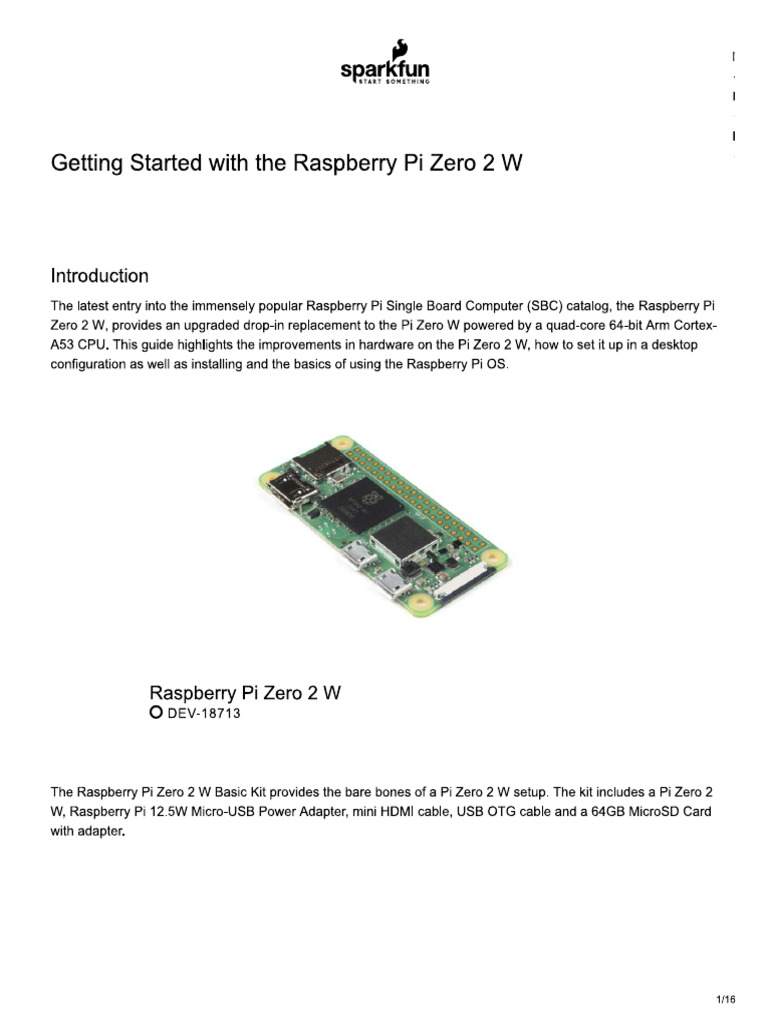 sparkfun
START SOMETHING

Getting Started with the Raspberry Pi Zero 2 W

Introduction

The latest entry into the immensely popular Raspberry Pi Single Board Computer (SBC) catalog, the Raspberry Pi Zero 2 W, provides an upgraded drop-in replacement to the Pi Zero W powered by a quad-core 64-bit Arm Cortex-A53 CPU. This guide highlights the improvements in hardware on the Pi Zero 2 W, how to set it up in a desktop configuration as well as installing and the basics of using the Raspberry Pi OS.

Raspberry Pi Zero 2 W
DEV-18713

The Raspberry Pi Zero 2 W Basic Kit provides the bare bones of a Pi Zero 2 W setup. The kit includes a Pi Zero 2 W, Raspberry Pi 12.5W Micro-USB Power Adapter, mini HDMI cable, USB OTG cable and a 64GB MicroSD Card with adapter.

1/16