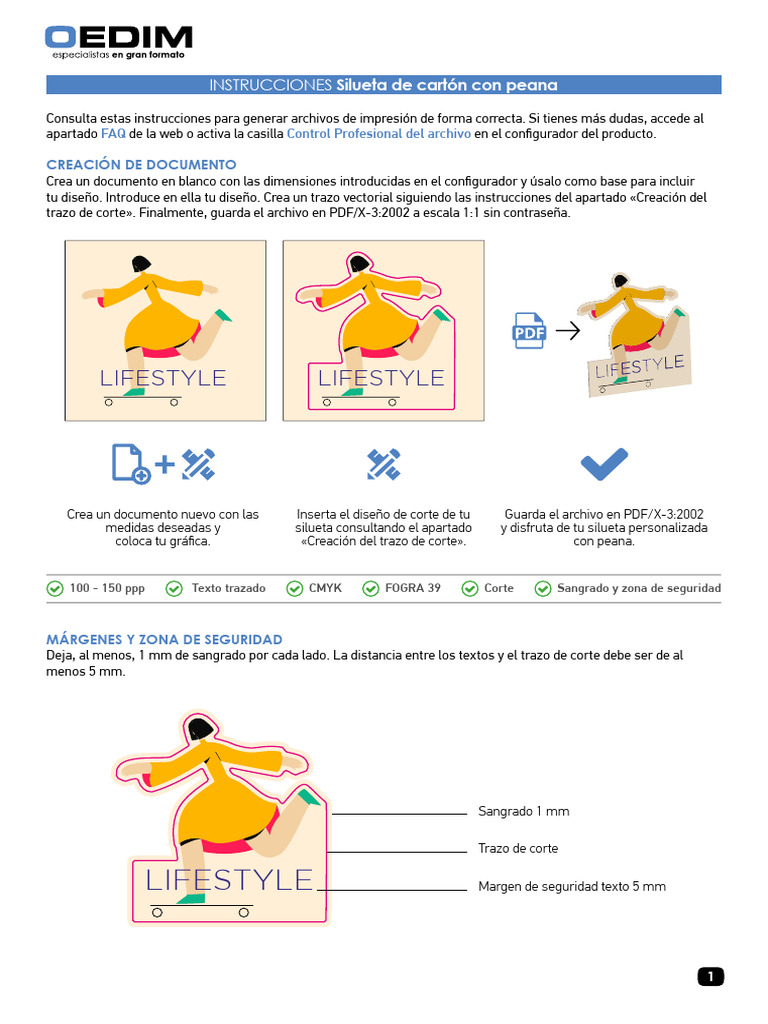 OEDIM
especialistas en gran formato

INSTRUCCIONES Silueta de cartón con peana

Consulta estas instrucciones para generar archivos de impresión de forma correcta. Si tienes más dudas, accede al apartado FAQ de la web o activa la casilla Control Profesional del archivo en el configurador del producto.

CREACIÓN DE DOCUMENTO
Crea un documento en blanco con las dimensiones introducidas en el configurador y úsalo como base para incluir tu diseño. Introduce en ella tu diseño. Crea un trazo vectorial siguiendo las instrucciones del apartado «Creación del trazo de corte». Finalmente, guarda el archivo en PDF/X-3:2002 a escala 1:1 sin contraseña.

LIFESTYLE

LIFESTYLE

PDF

LIFESTYLE

Crea un documento nuevo con las medidas deseadas y coloca tu gráfica.

Inserta el diseño de corte de tu silueta consultando el apartado «Creación del trazo de corte».

Guarda el archivo en PDF/X-3:2002 y disfruta de tu silueta personalizada con peana.

100 - 150 ppp
Texto trazado
CMYK
FOGRA 39
Corte
Sangrado y zona de seguridad

MÁRGENES Y ZONA DE SEGURIDAD
Deja, al menos, 1 mm de sangrado por cada lado. La distancia entre los textos y el trazo de corte debe ser de al menos 5 mm.

LIFESTYLE

Sangrado 1 mm
Trazo de corte
Margen de seguridad texto 5 mm

1