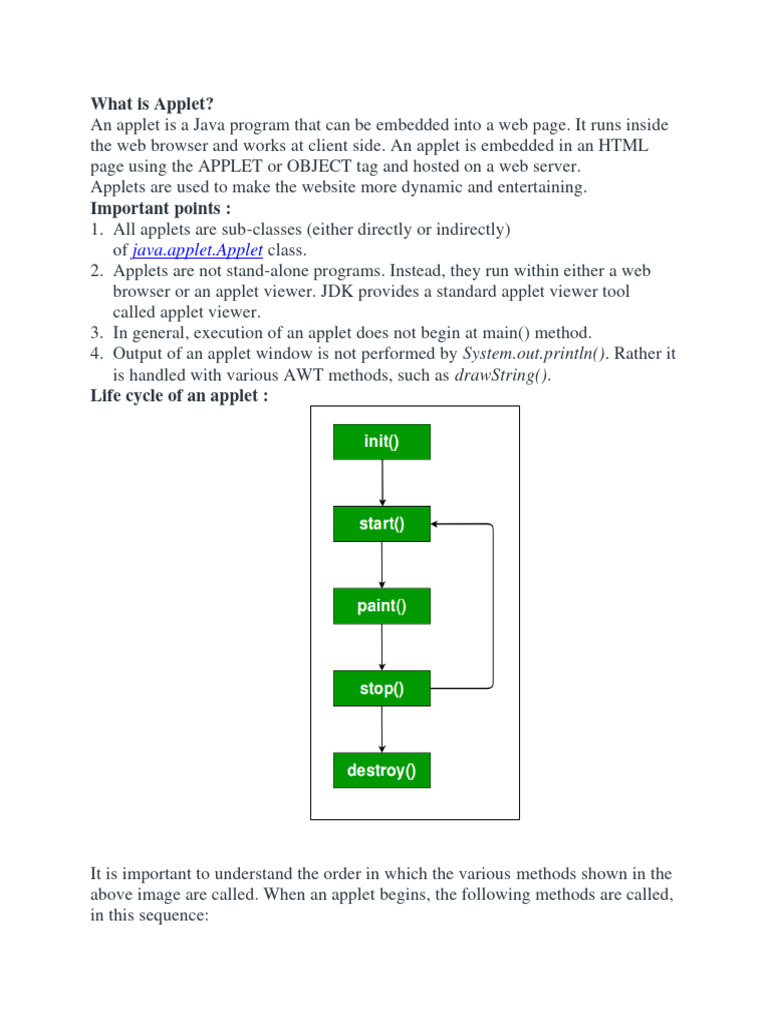 What is Applet?
An applet is a Java program that can be embedded into a web page. It runs inside the web browser and works at client side. An applet is embedded in an HTML page using the APPLET or OBJECT tag and hosted on a web server.
Applets are used to make the website more dynamic and entertaining.

Important points :
1. All applets are sub-classes (either directly or indirectly) of java.applet.Applet class.
2. Applets are not stand-alone programs. Instead, they run within either a web browser or an applet viewer. JDK provides a standard applet viewer tool called applet viewer.
3. In general, execution of an applet does not begin at main() method.
4. Output of an applet window is not performed by System.out.println(). Rather it is handled with various AWT methods, such as drawString().

Life cycle of an applet :

init()
start()
paint()
stop()
destroy()

It is important to understand the order in which the various methods shown in the above image are called. When an applet begins, the following methods are called, in this sequence: