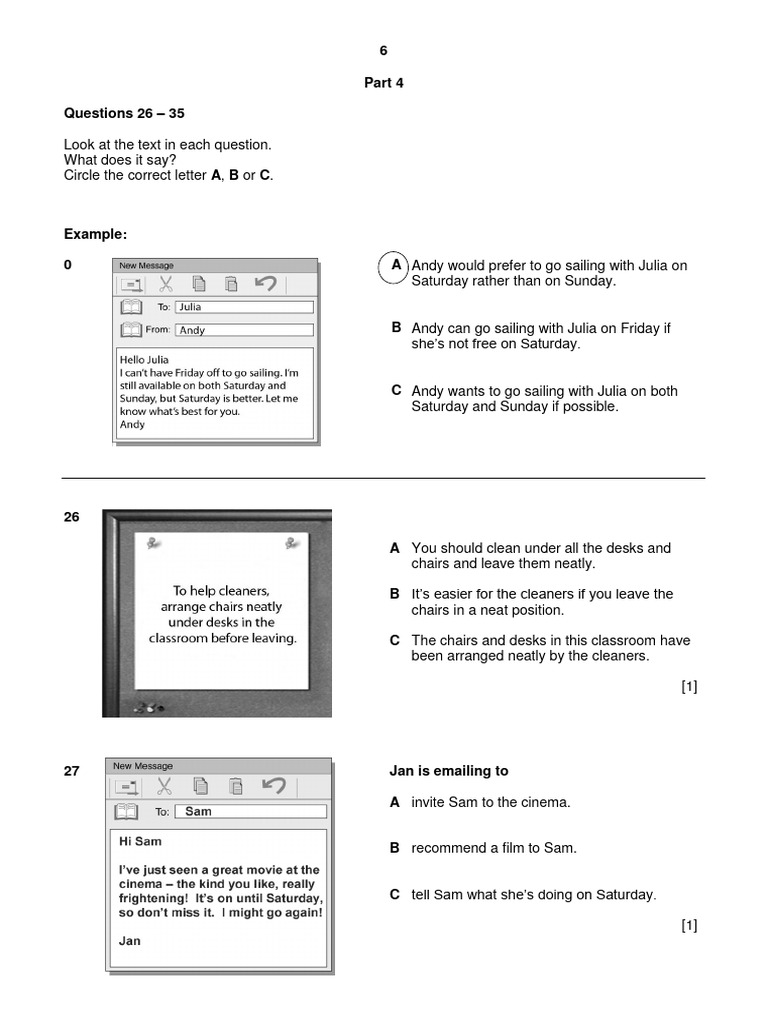 6

Part 4

Questions 26 – 35

Look at the text in each question.
What does it say?
Circle the correct letter **A**, **B** or **C**.

Example:

0

New Message

To: Julia

From: Andy

Hello Julia
I can't have Friday off to go sailing. I'm still available on both Saturday and Sunday, but Saturday is better. Let me know what's best for you.
Andy

A Andy would prefer to go sailing with Julia on Saturday rather than on Sunday.

B Andy can go sailing with Julia on Friday if she's not free on Saturday.

C Andy wants to go sailing with Julia on both Saturday and Sunday if possible.

26

To help cleaners, arrange chairs neatly under desks in the classroom before leaving.

A You should clean under all the desks and chairs and leave them neatly.

B It's easier for the cleaners if you leave the chairs in a neat position.

C The chairs and desks in this classroom have been arranged neatly by the cleaners.

[1]

27

New Message

To: Sam

Hi Sam

I've just seen a great movie at the cinema – the kind you like, really frightening! It's on until Saturday, so don't miss it. I might go again!

Jan

Jan is emailing to

A invite Sam to the cinema.

B recommend a film to Sam.

C tell Sam what she's doing on Saturday.

[1]