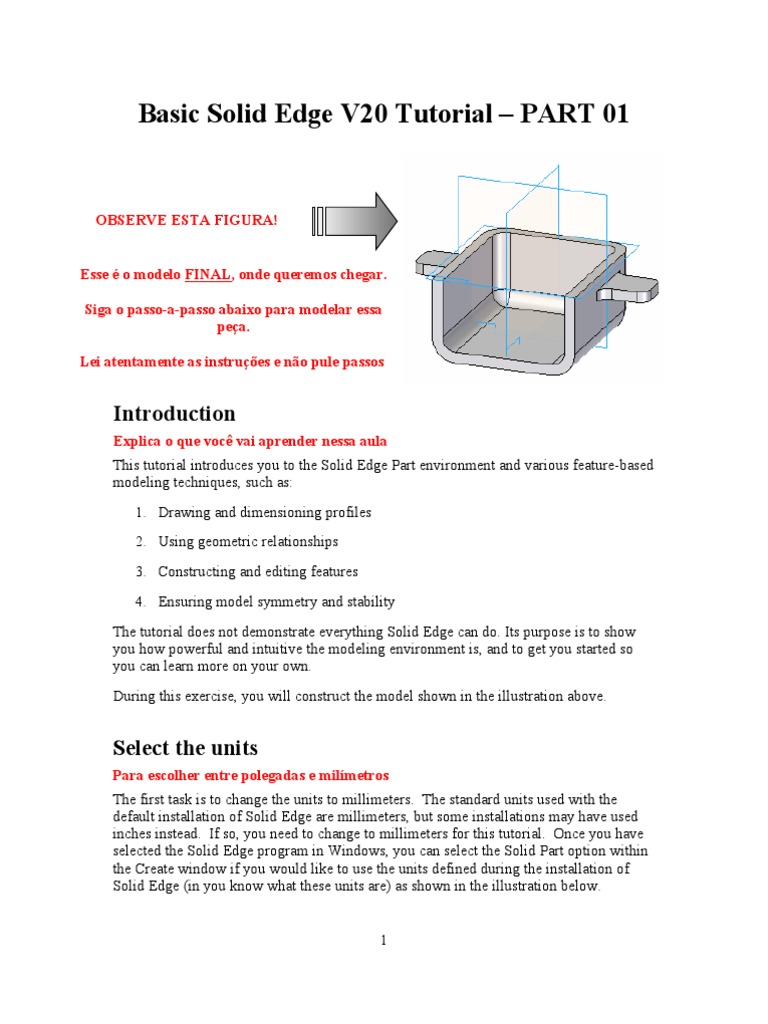 Basic Solid Edge V20 Tutorial – PART 01

OBSERVE ESTA FIGURA!

Esse é o modelo FINAL, onde queremos chegar.

Siga o passo-a-passo abaixo para modelar essa peça.

Lei atentamente as instruções e não pule passos

Introduction

Explica o que você vai aprender nessa aula

This tutorial introduces you to the Solid Edge Part environment and various feature-based modeling techniques, such as:

1. Drawing and dimensioning profiles
2. Using geometric relationships
3. Constructing and editing features
4. Ensuring model symmetry and stability

The tutorial does not demonstrate everything Solid Edge can do. Its purpose is to show you how powerful and intuitive the modeling environment is, and to get you started so you can learn more on your own.

During this exercise, you will construct the model shown in the illustration above.

Select the units

Para escolher entre polegadas e milímetros

The first task is to change the units to millimeters. The standard units used with the default installation of Solid Edge are millimeters, but some installations may have used inches instead. If so, you need to change to millimeters for this tutorial. Once you have selected the Solid Edge program in Windows, you can select the Solid Part option within the Create window if you would like to use the units defined during the installation of Solid Edge (in you know what these units are) as shown in the illustration below.

1