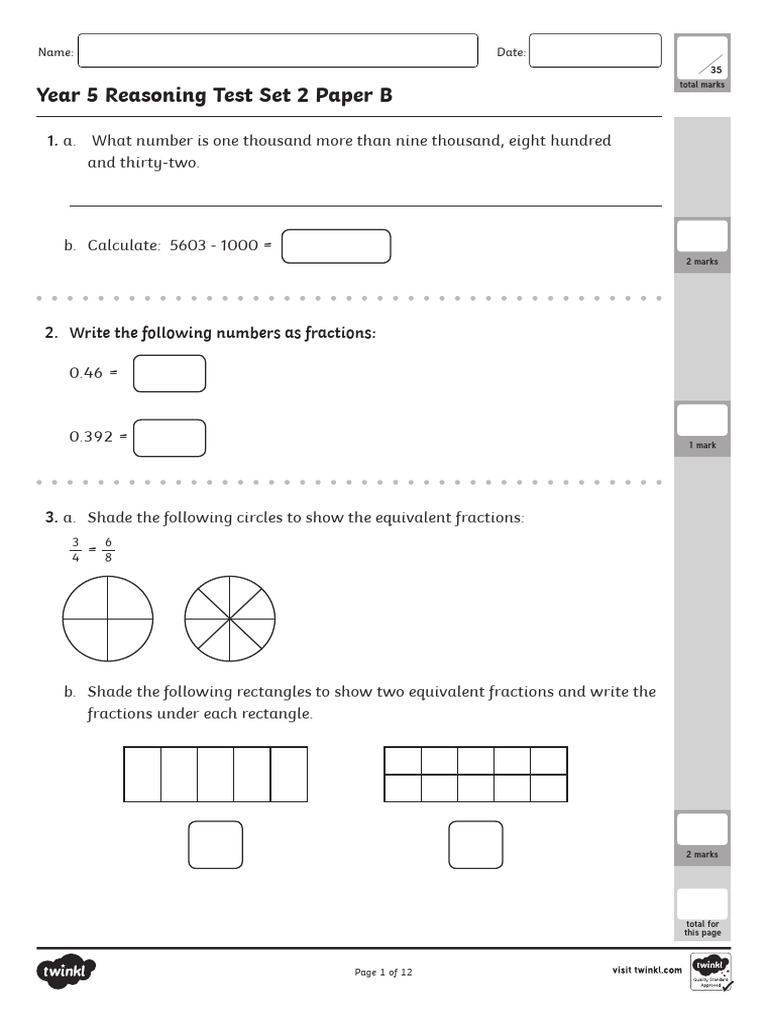 Name:

Date:

35
total marks

Year 5 Reasoning Test Set 2 Paper B

1. a. What number is one thousand more than nine thousand, eight hundred and thirty-two.

b. Calculate: 5603 - 1000 =

2 marks

2. Write the following numbers as fractions:

0.46 =

0.392 =

1 mark

3. a. Shade the following circles to show the equivalent fractions:

$\frac{3}{4} = \frac{6}{8}$

b. Shade the following rectangles to show two equivalent fractions and write the fractions under each rectangle.

2 marks

total for this page

twinkl

Page 1 of 12

visit twinkl.com

twinkl Quality Standard Approved