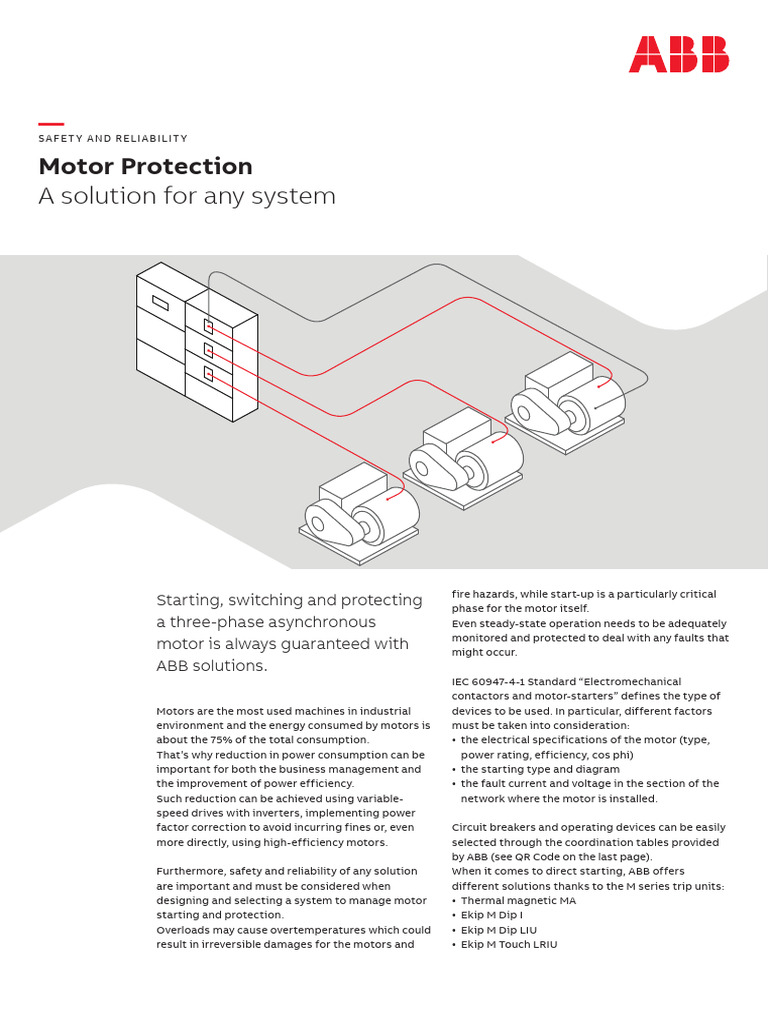 ABB

SAFETY AND RELIABILITY

Motor Protection
A solution for any system

Starting, switching and protecting a three-phase asynchronous motor is always guaranteed with ABB solutions.

Motors are the most used machines in industrial environment and the energy consumed by motors is about the 75% of the total consumption.
That's why reduction in power consumption can be important for both the business management and the improvement of power efficiency.
Such reduction can be achieved using variable-speed drives with inverters, implementing power factor correction to avoid incurring fines or, even more directly, using high-efficiency motors.

Furthermore, safety and reliability of any solution are important and must be considered when designing and selecting a system to manage motor starting and protection.
Overloads may cause overtemperatures which could result in irreversible damages for the motors and fire hazards, while start-up is a particularly critical phase for the motor itself.
Even steady-state operation needs to be adequately monitored and protected to deal with any faults that might occur.

IEC 60947-4-1 Standard "Electromechanical contactors and motor-starters" defines the type of devices to be used. In particular, different factors must be taken into consideration:
• the electrical specifications of the motor (type, power rating, efficiency, cos phi)
• the starting type and diagram
• the fault current and voltage in the section of the network where the motor is installed.

Circuit breakers and operating devices can be easily selected through the coordination tables provided by ABB (see QR Code on the last page).
When it comes to direct starting, ABB offers different solutions thanks to the M series trip units:
• Thermal magnetic MA
• Ekip M Dip I
• Ekip M Dip LIU
• Ekip M Touch LRIU