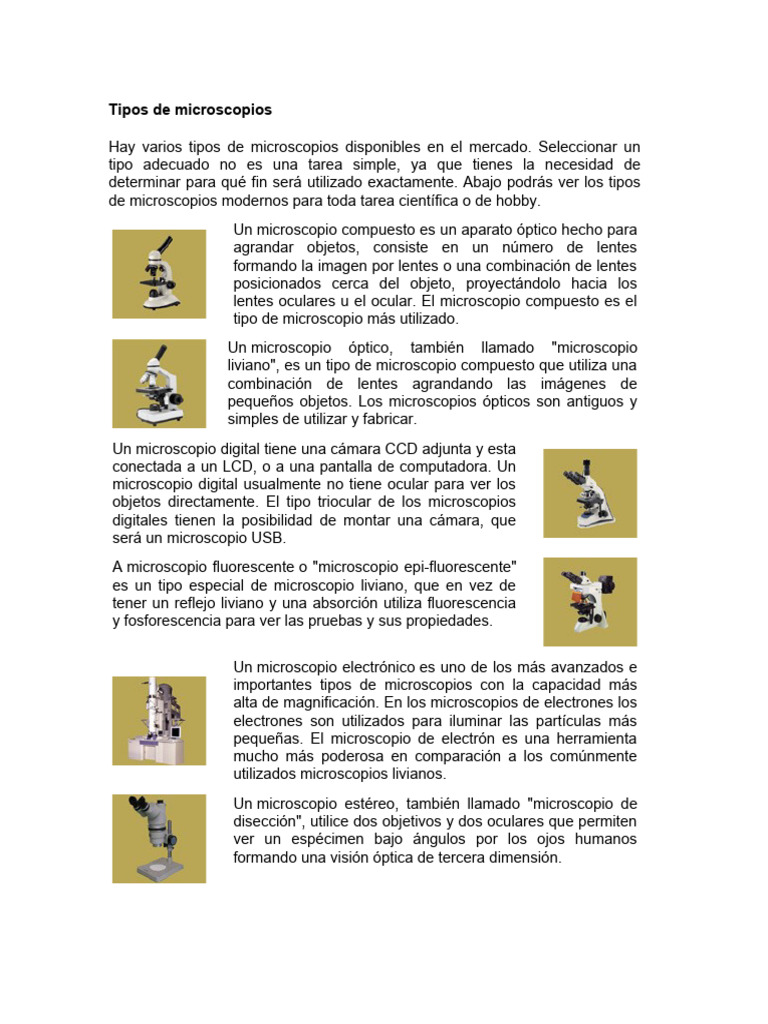 Tipos de microscopios

Hay varios tipos de microscopios disponibles en el mercado. Seleccionar un tipo adecuado no es una tarea simple, ya que tienes la necesidad de determinar para qué fin será utilizado exactamente. Abajo podrás ver los tipos de microscopios modernos para toda tarea científica o de hobby.

Un microscopio compuesto es un aparato óptico hecho para agrandar objetos, consiste en un número de lentes formando la imagen por lentes o una combinación de lentes posicionados cerca del objeto, proyectándolo hacia los lentes oculares u el ocular. El microscopio compuesto es el tipo de microscopio más utilizado.

Un microscopio óptico, también llamado "microscopio liviano", es un tipo de microscopio compuesto que utiliza una combinación de lentes agrandando las imágenes de pequeños objetos. Los microscopios ópticos son antiguos y simples de utilizar y fabricar.

Un microscopio digital tiene una cámara CCD adjunta y esta conectada a un LCD, o a una pantalla de computadora. Un microscopio digital usualmente no tiene ocular para ver los objetos directamente. El tipo triocular de los microscopios digitales tienen la posibilidad de montar una cámara, que será un microscopio USB.

A microscopio fluorescente o "microscopio epi-fluorescente" es un tipo especial de microscopio liviano, que en vez de tener un reflejo liviano y una absorción utiliza fluorescencia y fosforescencia para ver las pruebas y sus propiedades.

Un microscopio electrónico es uno de los más avanzados e importantes tipos de microscopios con la capacidad más alta de magnificación. En los microscopios de electrones los electrones son utilizados para iluminar las partículas más pequeñas. El microscopio de electrón es una herramienta mucho más poderosa en comparación a los comúnmente utilizados microscopios livianos.

Un microscopio estéreo, también llamado "microscopio de disección", utilice dos objetivos y dos oculares que permiten ver un espécimen bajo ángulos por los ojos humanos formando una visión óptica de tercera dimensión.