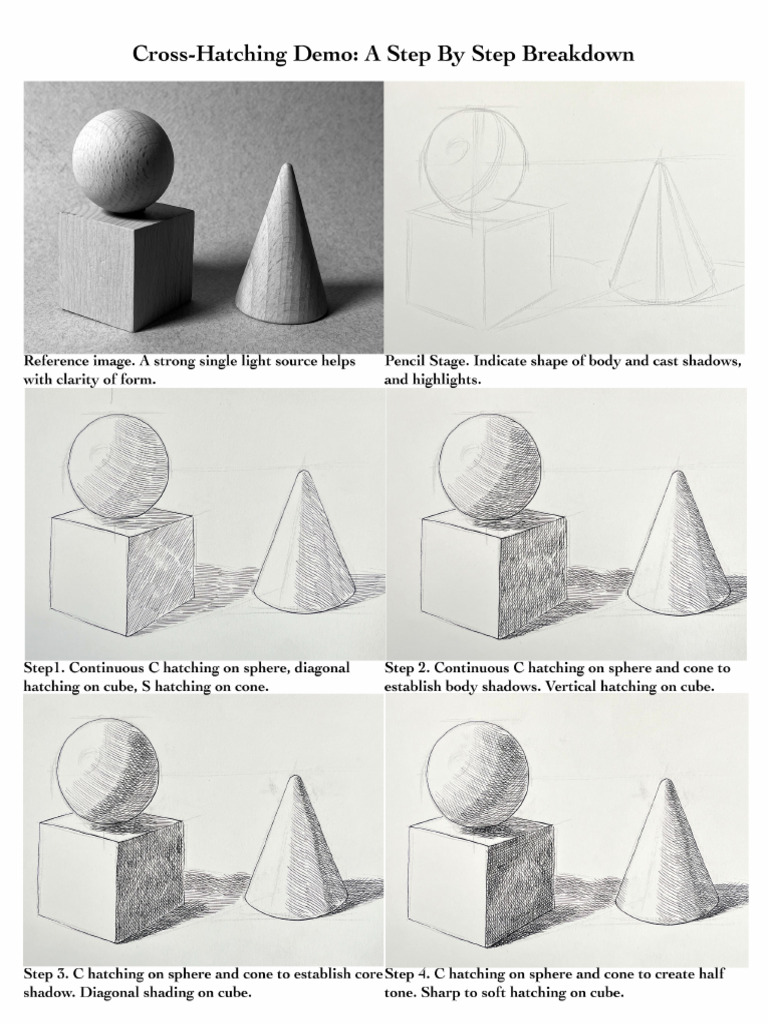 Cross-Hatching Demo: A Step By Step Breakdown

Reference image. A strong single light source helps with clarity of form.

Pencil Stage. Indicate shape of body and cast shadows, and highlights.

Step1. Continuous C hatching on sphere, diagonal hatching on cube, S hatching on cone.

Step 2. Continuous C hatching on sphere and cone to establish body shadows. Vertical hatching on cube.

Step 3. C hatching on sphere and cone to establish core shadow. Diagonal shading on cube.

Step 4. C hatching on sphere and cone to create half tone. Sharp to soft hatching on cube.