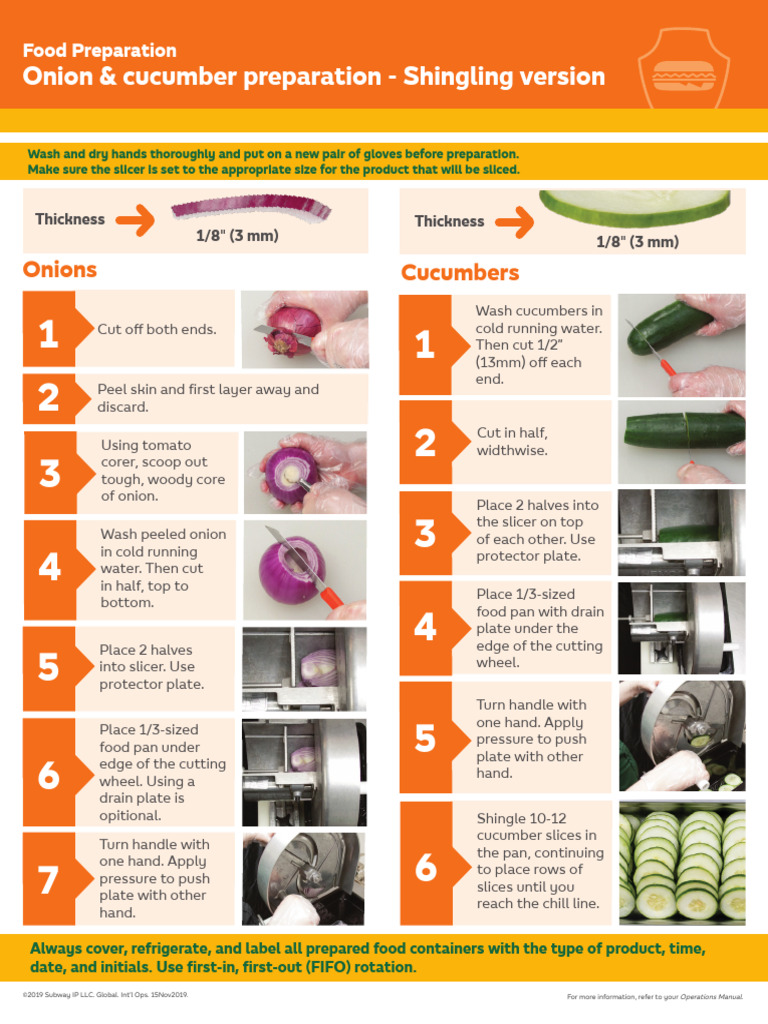 Food Preparation
Onion & cucumber preparation - Shingling version

Wash and dry hands thoroughly and put on a new pair of gloves before preparation.
Make sure the slicer is set to the appropriate size for the product that will be sliced.

Thickness
1/8" (3 mm)

Onions

1
Cut off both ends.

2
Peel skin and first layer away and discard.

3
Using tomato corer, scoop out tough, woody core of onion.

4
Wash peeled onion in cold running water. Then cut in half, top to bottom.

5
Place 2 halves into slicer. Use protector plate.

6
Place 1/3-sized food pan under edge of the cutting wheel. Using a drain plate is opitional.

7
Turn handle with one hand. Apply pressure to push plate with other hand.

Thickness
1/8" (3 mm)

Cucumbers

1
Wash cucumbers in cold running water. Then cut 1/2" (13mm) off each end.

2
Cut in half, widthwise.

3
Place 2 halves into the slicer on top of each other. Use protector plate.

4
Place 1/3-sized food pan with drain plate under the edge of the cutting wheel.

5
Turn handle with one hand. Apply pressure to push plate with other hand.

6
Shingle 10-12 cucumber slices in the pan, continuing to place rows of slices until you reach the chill line.

Always cover, refrigerate, and label all prepared food containers with the type of product, time, date, and initials. Use first-in, first-out (FIFO) rotation.

©2019 Subway IP LLC. Global. Int'l Ops. 15Nov2019.

For more information, refer to your Operations Manual.