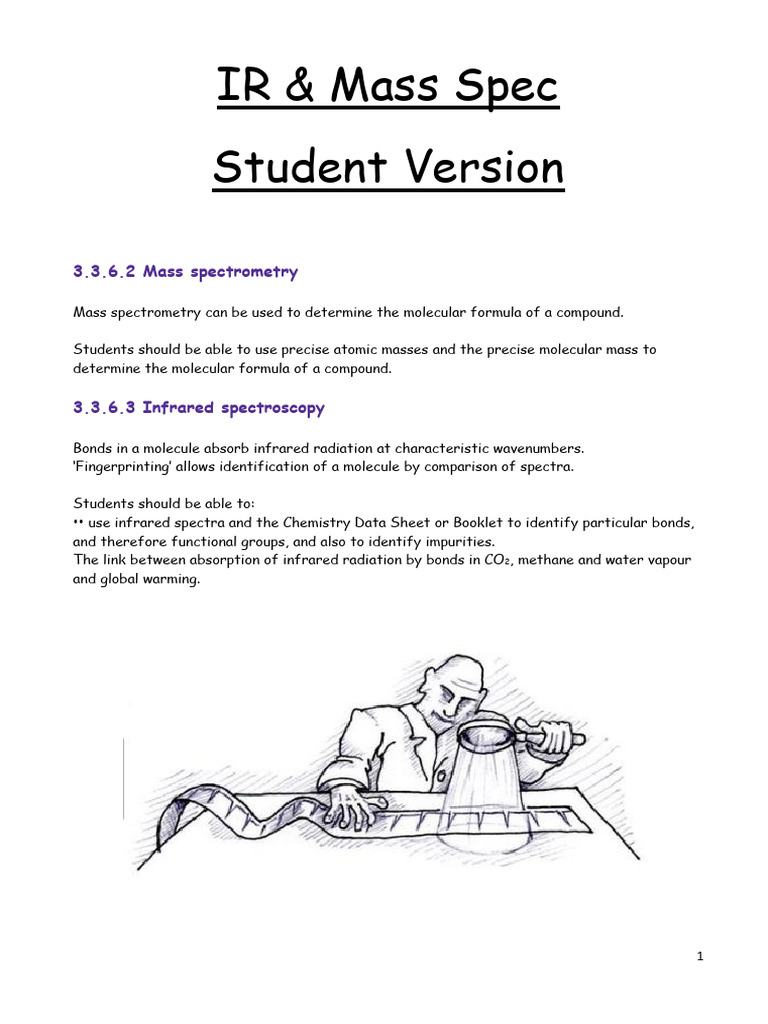 IR & Mass Spec

Student Version

3.3.6.2 Mass spectrometry

Mass spectrometry can be used to determine the molecular formula of a compound.

Students should be able to use precise atomic masses and the precise molecular mass to determine the molecular formula of a compound.

3.3.6.3 Infrared spectroscopy

Bonds in a molecule absorb infrared radiation at characteristic wavenumbers. 'Fingerprinting' allows identification of a molecule by comparison of spectra.

Students should be able to:
•• use infrared spectra and the Chemistry Data Sheet or Booklet to identify particular bonds, and therefore functional groups, and also to identify impurities.
The link between absorption of infrared radiation by bonds in $CO_2$, methane and water vapour and global warming.

1