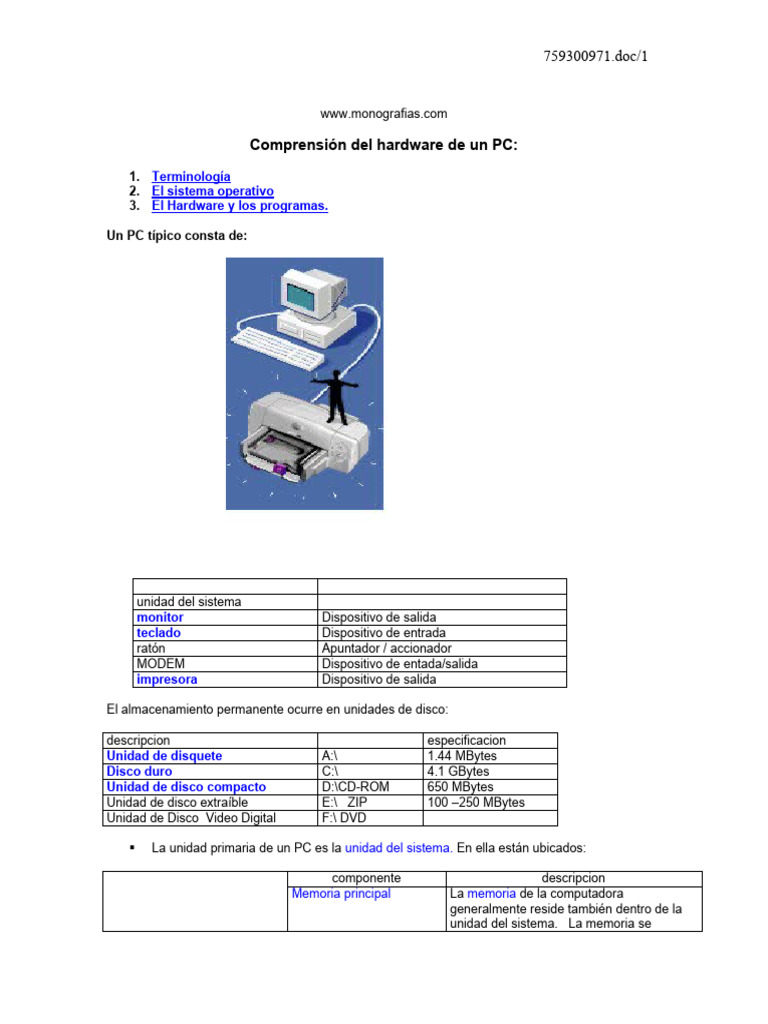 759300971.doc/1

www.monografias.com

Comprensión del hardware de un PC:

1. Terminología
2. El sistema operativo
3. El Hardware y los programas.

Un PC típico consta de:

| | |
|---|---|
| unidad del sistema | |
| monitor | Dispositivo de salida |
| teclado | Dispositivo de entrada |
| ratón | Apuntador / accionador |
| MODEM | Dispositivo de entada/salida |
| impresora | Dispositivo de salida |

El almacenamiento permanente ocurre en unidades de disco:

| descripcion | | especificacion |
|---|---|---|
| Unidad de disquete | A:\ | 1.44 MBytes |
| Disco duro | C:\ | 4.1 GBytes |
| Unidad de disco compacto | D:\CD-ROM | 650 MBytes |
| Unidad de disco extraíble | E:\ ZIP | 100 –250 MBytes |
| Unidad de Disco Video Digital | F:\ DVD | |

▪ La unidad primaria de un PC es la unidad del sistema. En ella están ubicados:

| | componente | descripcion |
|---|---|---|
| | Memoria principal | La memoria de la computadora generalmente reside también dentro de la unidad del sistema. La memoria se |