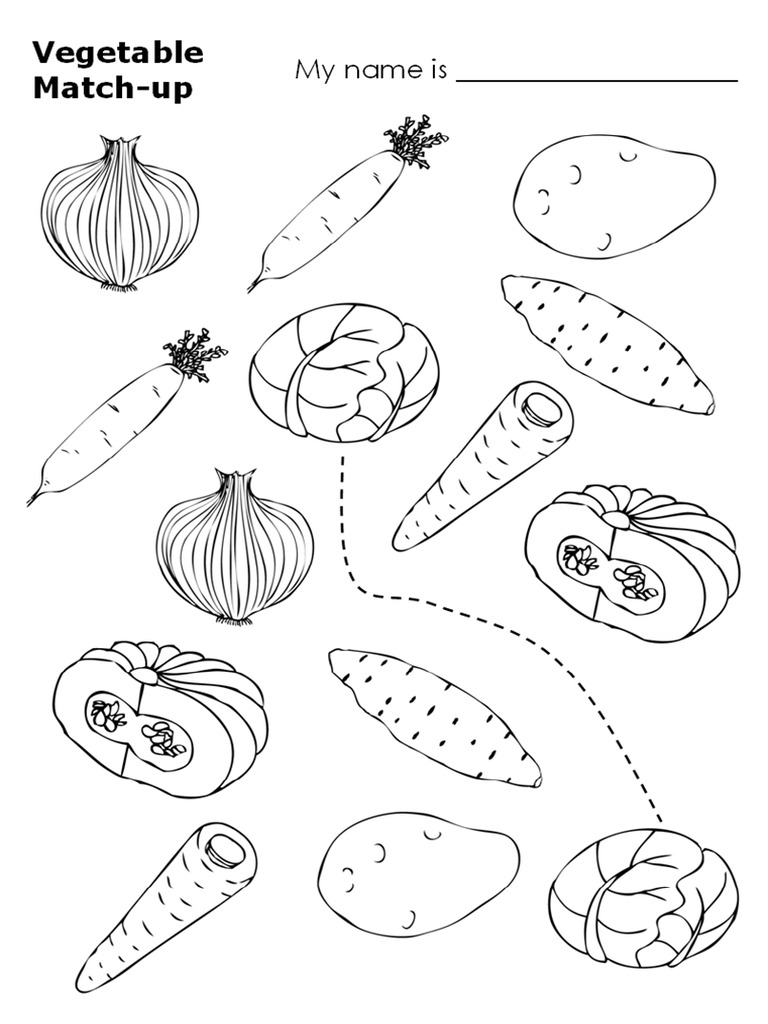 Vegetable Match-up

My name is ____________________