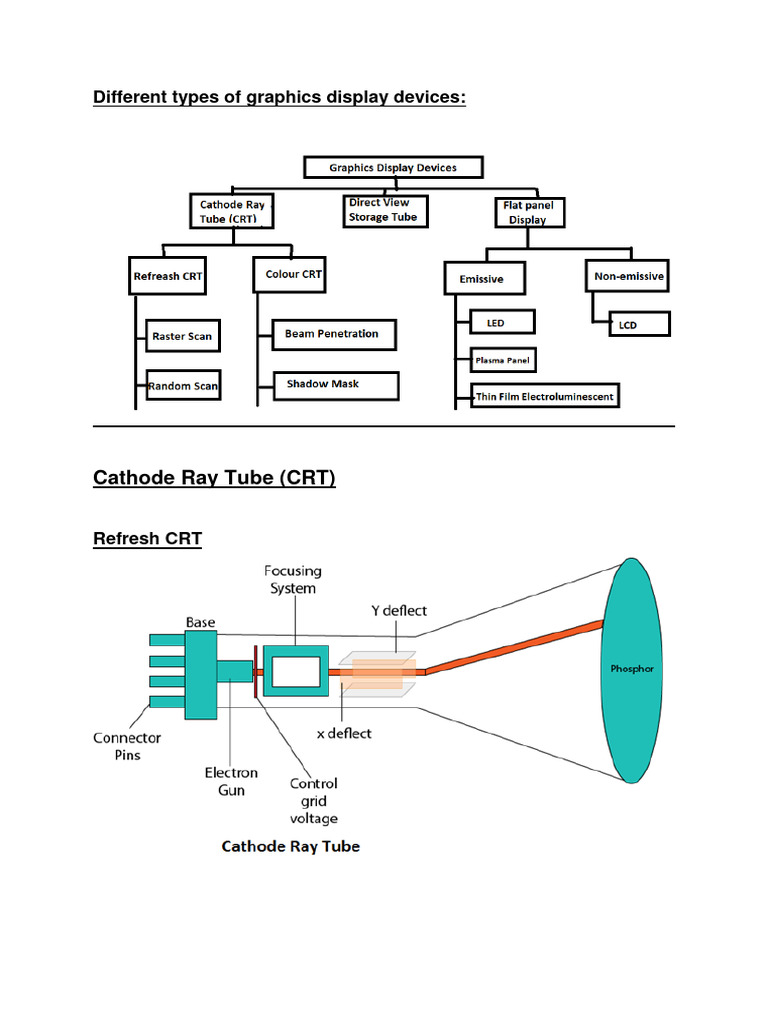 Different types of graphics display devices:

Graphics Display Devices

Cathode Ray Tube (CRT)

Direct View Storage Tube

Flat panel Display

Refresh CRT

Colour CRT

Emissive

Non-emissive

Raster Scan

Random Scan

Beam Penetration

Shadow Mask

LED

Plasma Panel

Thin Film Electroluminescent

LCD

Cathode Ray Tube (CRT)

Refresh CRT

Focusing System

Base

Y deflect

Phosphor

Connector Pins

x deflect

Electron Gun

Control grid voltage

Cathode Ray Tube