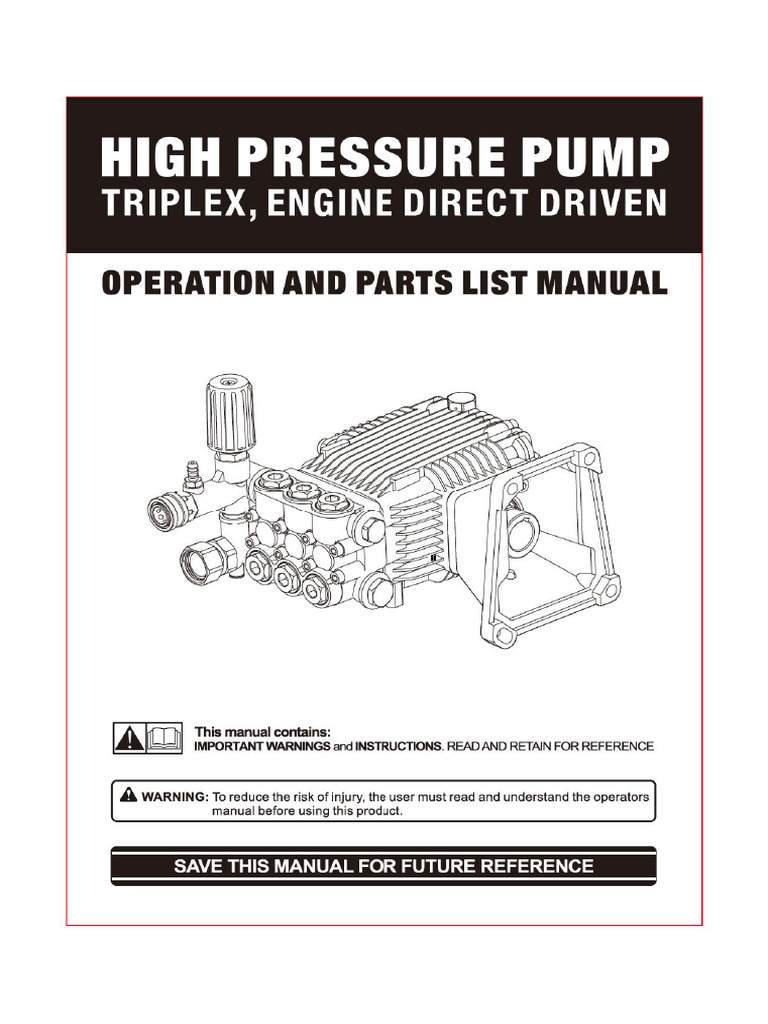 HIGH PRESSURE PUMP
TRIPLEX, ENGINE DIRECT DRIVEN

OPERATION AND PARTS LIST MANUAL

This manual contains:
IMPORTANT WARNINGS and INSTRUCTIONS. READ AND RETAIN FOR REFERENCE

WARNING: To reduce the risk of injury, the user must read and understand the operators manual before using this product.

SAVE THIS MANUAL FOR FUTURE REFERENCE