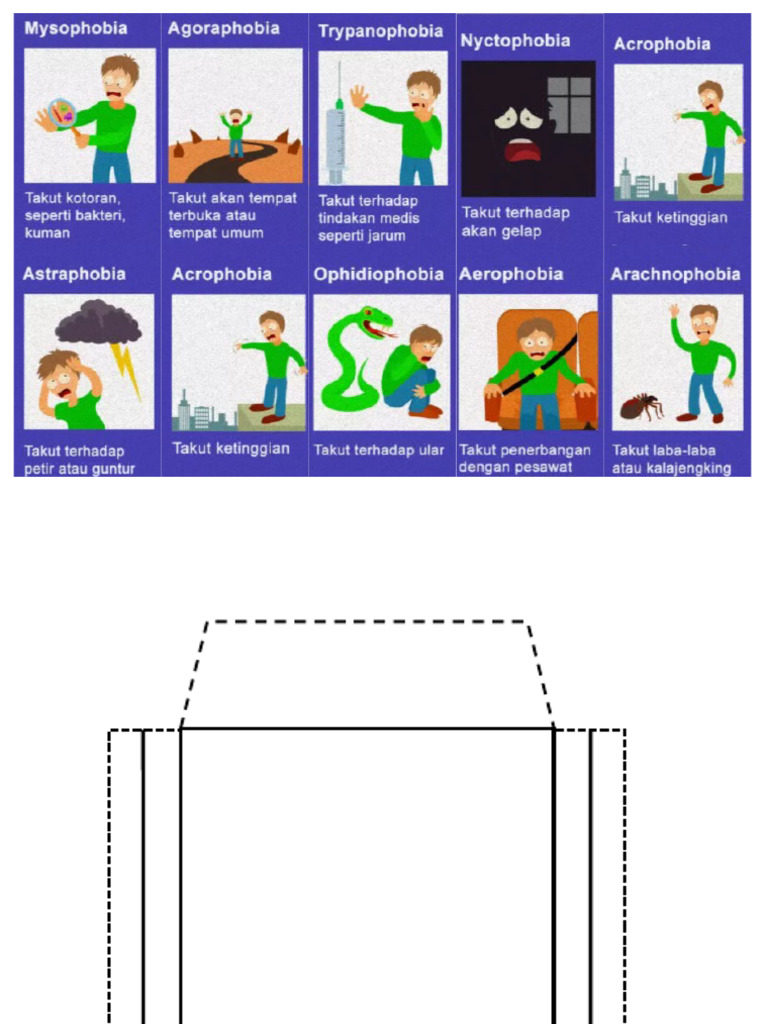 Mysophobia
Takut kotoran, seperti bakteri, kuman

Agoraphobia
Takut akan tempat terbuka atau tempat umum

Trypanophobia
Takut terhadap tindakan medis seperti jarum

Nyctophobia
Takut terhadap akan gelap

Acrophobia
Takut ketinggian

Astraphobia
Takut terhadap petir atau guntur

Acrophobia
Takut ketinggian

Ophidiophobia
Takut terhadap ular

Aerophobia
Takut penerbangan dengan pesawat

Arachnophobia
Takut laba-laba atau kalajengking