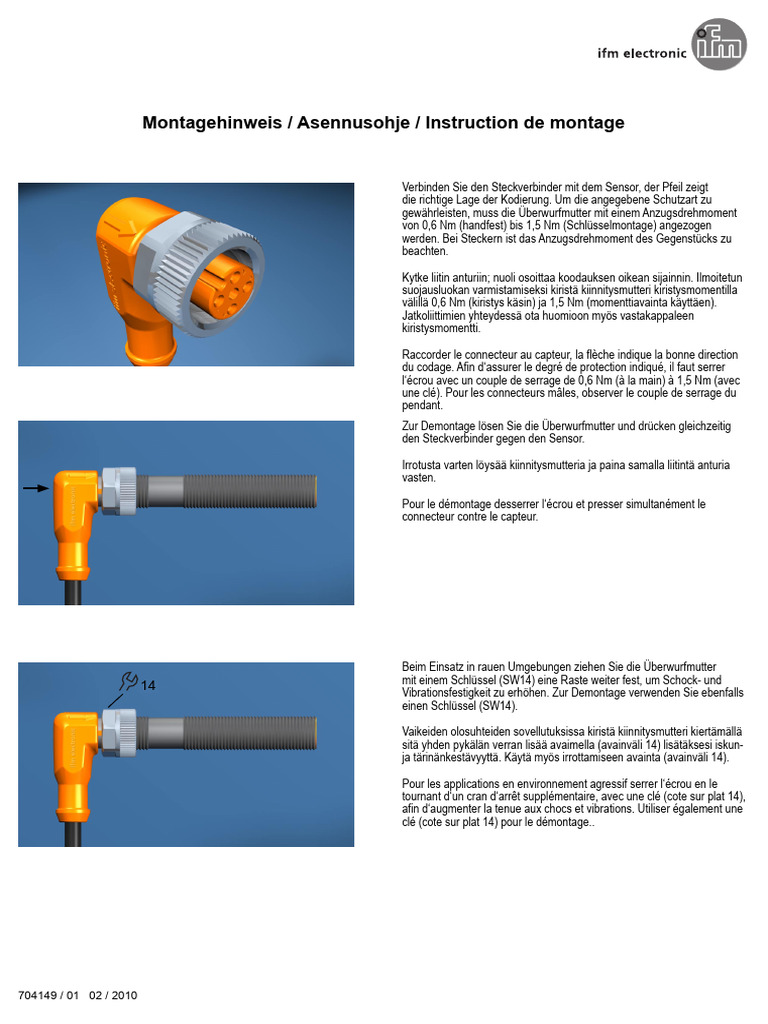 ifm electronic

ifm

Montagehinweis / Asennusohje / Instruction de montage

Verbinden Sie den Steckverbinder mit dem Sensor, der Pfeil zeigt die richtige Lage der Kodierung. Um die angegebene Schutzart zu gewährleisten, muss die Überwurfmutter mit einem Anzugsdrehmoment von 0,6 Nm (handfest) bis 1,5 Nm (Schlüsselmontage) angezogen werden. Bei Steckern ist das Anzugsdrehmoment des Gegenstücks zu beachten.

Kytke liitin anturiin; nuoli osoittaa koodauksen oikean sijainnin. Ilmoitetun suojausluokan varmistamiseksi kiristä kiinnitysmutteri kiristysmomentilla välillä 0,6 Nm (kiristys käsin) ja 1,5 Nm (momenttiavainta käyttäen). Jatkoliittimien yhteydessä ota huomioon myös vastakappaleen kiristysmomentti.

Raccorder le connecteur au capteur, la flèche indique la bonne direction du codage. Afin d'assurer le degré de protection indiqué, il faut serrer l'écrou avec un couple de serrage de 0,6 Nm (à la main) à 1,5 Nm (avec une clé). Pour les connecteurs mâles, observer le couple de serrage du pendant.

Zur Demontage lösen Sie die Überwurfmutter und drücken gleichzeitig den Steckverbinder gegen den Sensor.

Irrotusta varten löysää kiinnitysmutteria ja paina samalla liitintä anturia vasten.

Pour le démontage desserrer l'écrou et presser simultanément le connecteur contre le capteur.

14

Beim Einsatz in rauen Umgebungen ziehen Sie die Überwurfmutter mit einem Schlüssel (SW14) eine Raste weiter fest, um Schock- und Vibrationsfestigkeit zu erhöhen. Zur Demontage verwenden Sie ebenfalls einen Schlüssel (SW14).

Vaikeiden olosuhteiden sovellutuksissa kiristä kiinnitysmutteri kiertämällä sitä yhden pykälän verran lisää avaimella (avainväli 14) lisätäksesi iskun- ja tärinänkestävyyttä. Käytä myös irrottamiseen avainta (avainväli 14).

Pour les applications en environnement agressif serrer l'écrou en le tournant d'un cran d'arrêt supplémentaire, avec une clé (cote sur plat 14), afin d'augmenter la tenue aux chocs et vibrations. Utiliser également une clé (cote sur plat 14) pour le démontage..

704149 / 01 02 / 2010