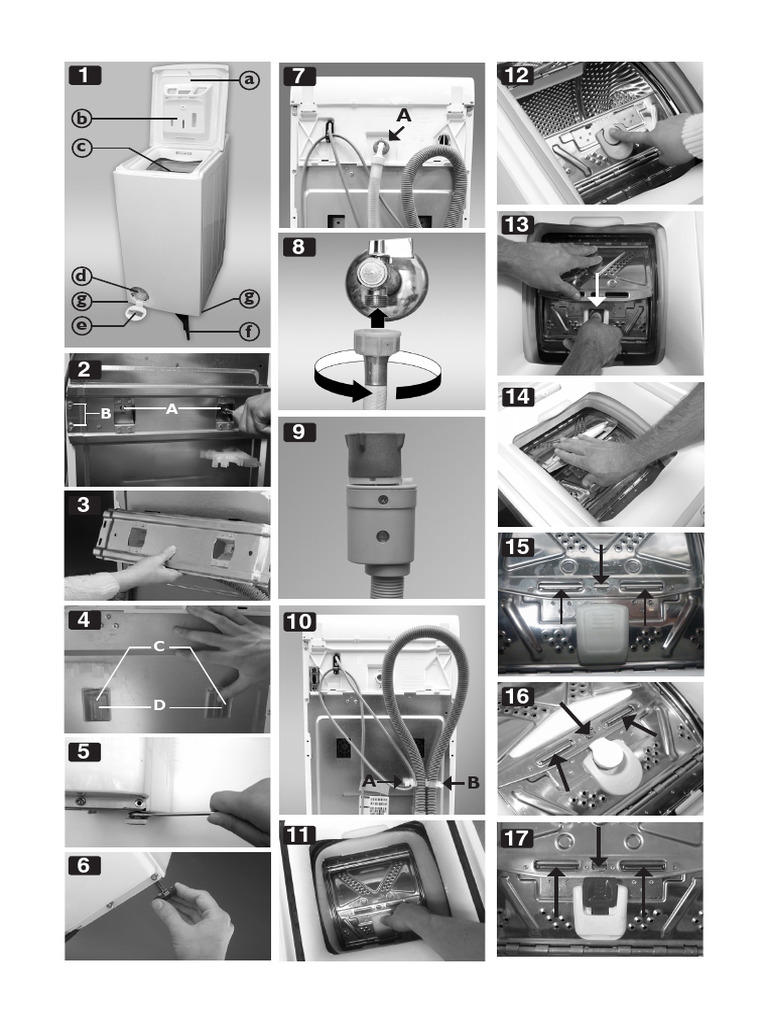 1
a
b
c
d
g
e
g
f

2
B
A

3

4
C
D

5

6

7
A

8

9

10
A
B

11

12

13

14

15

16

17