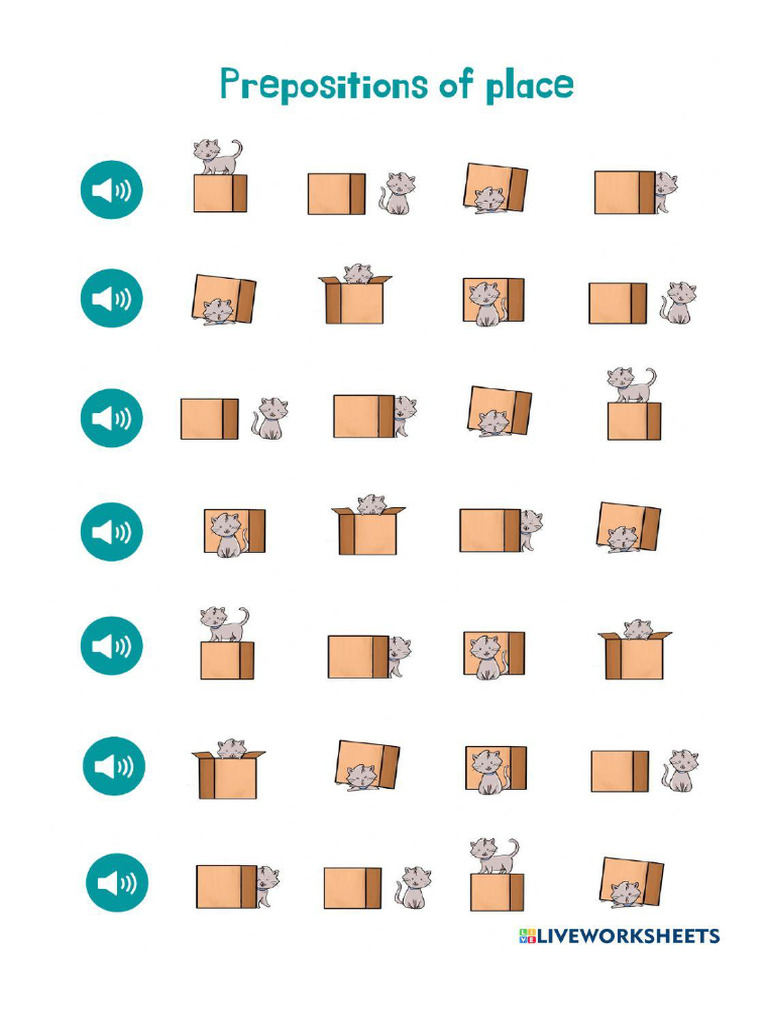 Prepositions of place

LIVEWORKSHEETS