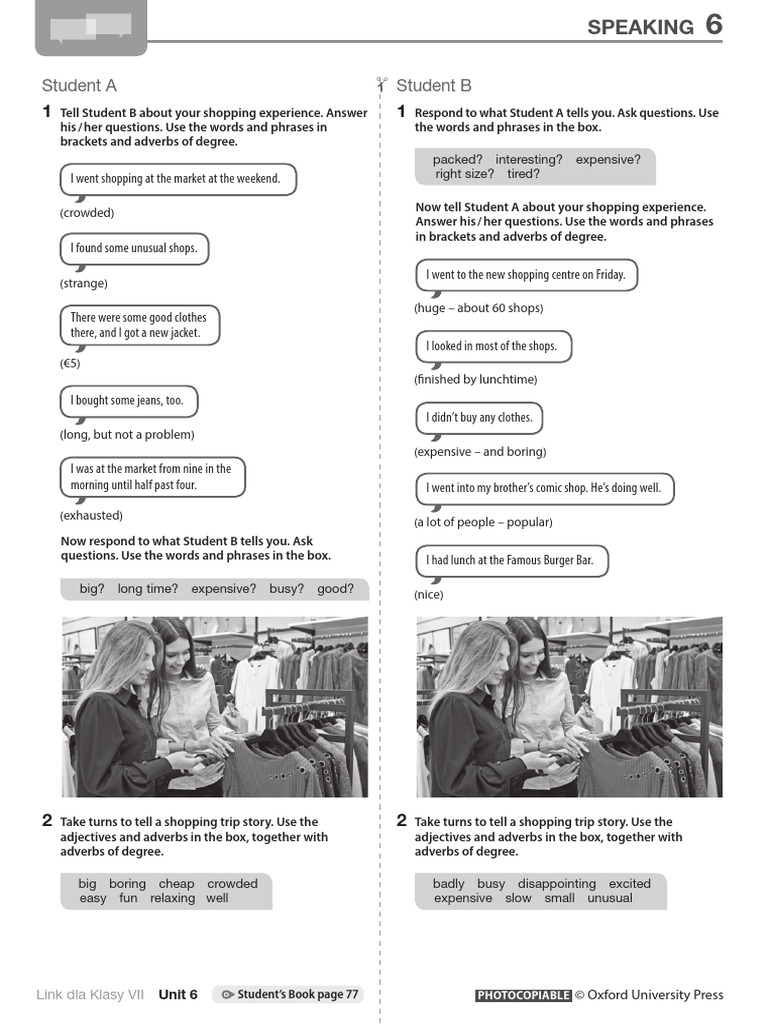 SPEAKING 6

Student A

1 Tell Student B about your shopping experience. Answer his / her questions. Use the words and phrases in brackets and adverbs of degree.

I went shopping at the market at the weekend.

(crowded)

I found some unusual shops.

(strange)

There were some good clothes there, and I got a new jacket.

(€5)

I bought some jeans, too.

(long, but not a problem)

I was at the market from nine in the morning until half past four.

(exhausted)

Now respond to what Student B tells you. Ask questions. Use the words and phrases in the box.

big? long time? expensive? busy? good?

2 Take turns to tell a shopping trip story. Use the adjectives and adverbs in the box, together with adverbs of degree.

big boring cheap crowded easy fun relaxing well

Student B

1 Respond to what Student A tells you. Ask questions. Use the words and phrases in the box.

packed? interesting? expensive? right size? tired?

Now tell Student A about your shopping experience. Answer his / her questions. Use the words and phrases in brackets and adverbs of degree.

I went to the new shopping centre on Friday.

(huge – about 60 shops)

I looked in most of the shops.

(finished by lunchtime)

I didn't buy any clothes.

(expensive – and boring)

I went into my brother's comic shop. He's doing well.

(a lot of people – popular)

I had lunch at the Famous Burger Bar.

(nice)

2 Take turns to tell a shopping trip story. Use the adjectives and adverbs in the box, together with adverbs of degree.

badly busy disappointing excited expensive slow small unusual

Link dla Klasy VII Unit 6 Student's Book page 77

PHOTOCOPIABLE © Oxford University Press