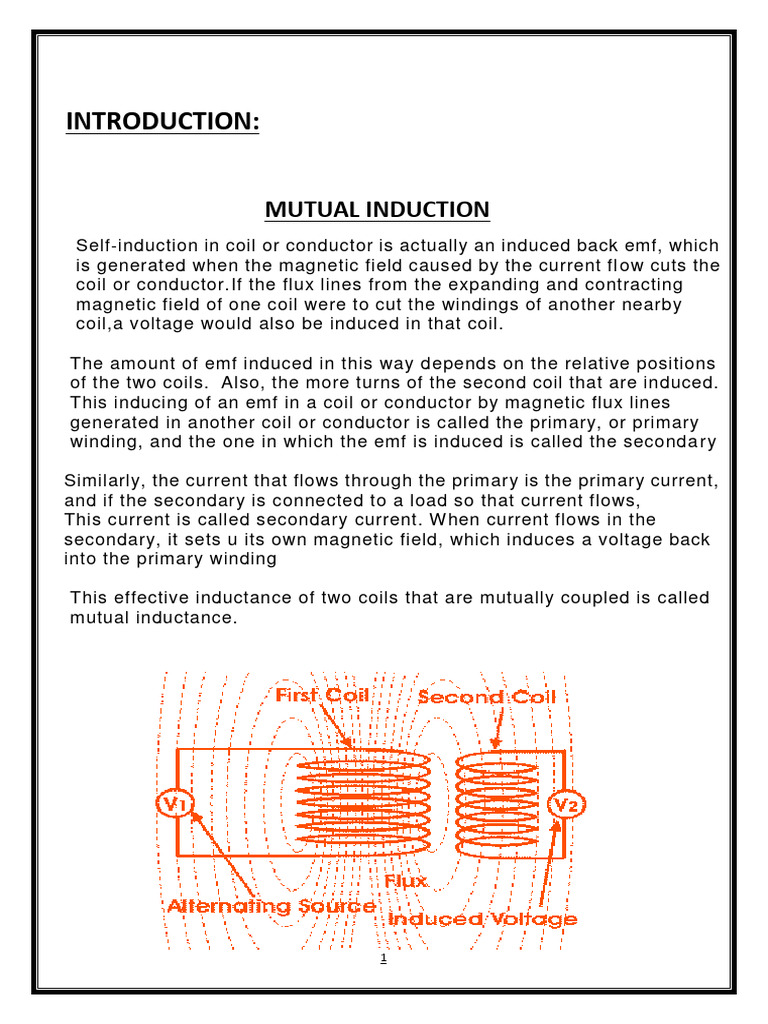 INTRODUCTION:

MUTUAL INDUCTION

Self-induction in coil or conductor is actually an induced back emf, which is generated when the magnetic field caused by the current flow cuts the coil or conductor.If the flux lines from the expanding and contracting magnetic field of one coil were to cut the windings of another nearby coil,a voltage would also be induced in that coil.

The amount of emf induced in this way depends on the relative positions of the two coils. Also, the more turns of the second coil that are induced. This inducing of an emf in a coil or conductor by magnetic flux lines generated in another coil or conductor is called the primary, or primary winding, and the one in which the emf is induced is called the secondary

Similarly, the current that flows through the primary is the primary current, and if the secondary is connected to a load so that current flows, This current is called secondary current. When current flows in the secondary, it sets u its own magnetic field, which induces a voltage back into the primary winding

This effective inductance of two coils that are mutually coupled is called mutual inductance.

First Coil
Second Coil
V1
V2
Flux
Alternating Source
Induced Voltage

1