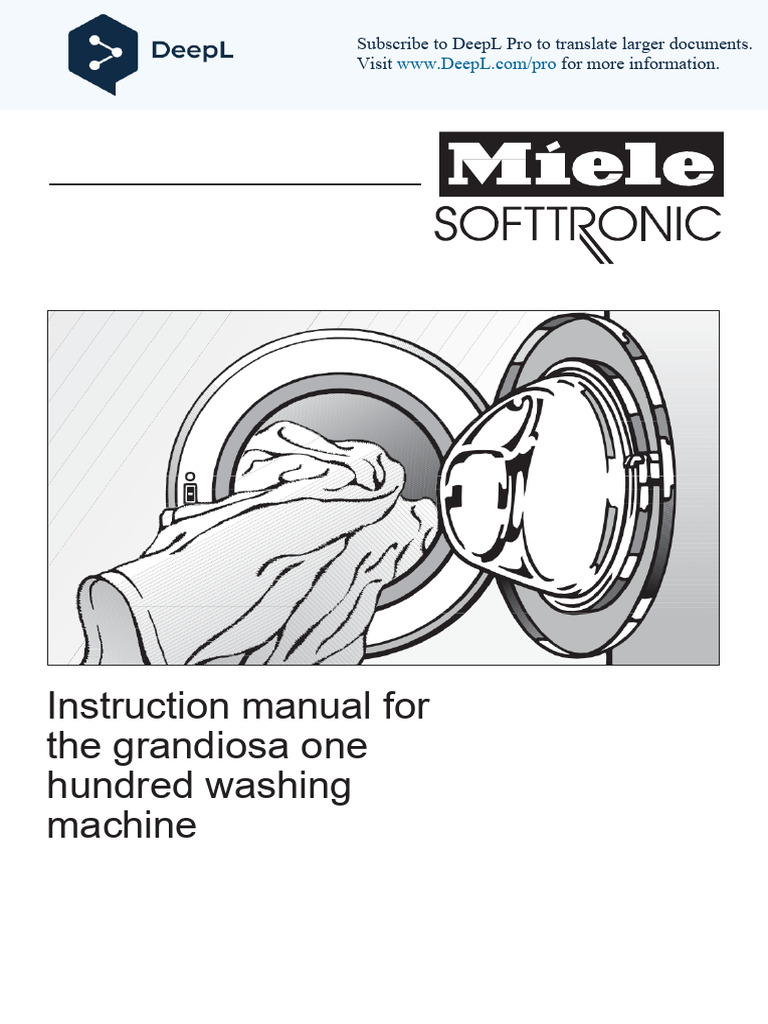 DeepL

Subscribe to DeepL Pro to translate larger documents.
Visit www.DeepL.com/pro for more information.

Miele
SOFTTRONIC

Instruction manual for the grandiosa one hundred washing machine