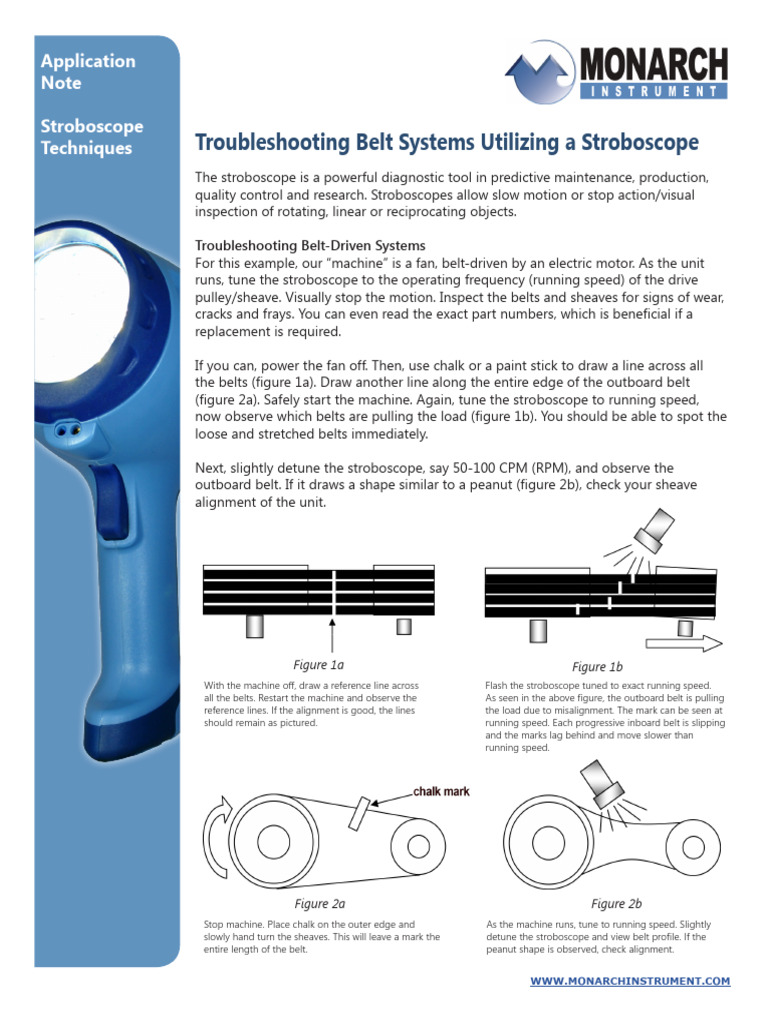 Application Note

Stroboscope Techniques

MONARCH
INSTRUMENT

Troubleshooting Belt Systems Utilizing a Stroboscope

The stroboscope is a powerful diagnostic tool in predictive maintenance, production, quality control and research. Stroboscopes allow slow motion or stop action/visual inspection of rotating, linear or reciprocating objects.

Troubleshooting Belt-Driven Systems
For this example, our "machine" is a fan, belt-driven by an electric motor. As the unit runs, tune the stroboscope to the operating frequency (running speed) of the drive pulley/sheave. Visually stop the motion. Inspect the belts and sheaves for signs of wear, cracks and frays. You can even read the exact part numbers, which is beneficial if a replacement is required.

If you can, power the fan off. Then, use chalk or a paint stick to draw a line across all the belts (figure 1a). Draw another line along the entire edge of the outboard belt (figure 2a). Safely start the machine. Again, tune the stroboscope to running speed, now observe which belts are pulling the load (figure 1b). You should be able to spot the loose and stretched belts immediately.

Next, slightly detune the stroboscope, say 50-100 CPM (RPM), and observe the outboard belt. If it draws a shape similar to a peanut (figure 2b), check your sheave alignment of the unit.

Figure 1a
With the machine off, draw a reference line across all the belts. Restart the machine and observe the reference lines. If the alignment is good, the lines should remain as pictured.

Figure 1b
Flash the stroboscope tuned to exact running speed. As seen in the above figure, the outboard belt is pulling the load due to misalignment. The mark can be seen at running speed. Each progressive inboard belt is slipping and the marks lag behind and move slower than running speed.

chalk mark

Figure 2a
Stop machine. Place chalk on the outer edge and slowly hand turn the sheaves. This will leave a mark the entire length of the belt.

Figure 2b
As the machine runs, tune to running speed. Slightly detune the stroboscope and view belt profile. If the peanut shape is observed, check alignment.

WWW.MONARCHINSTRUMENT.COM