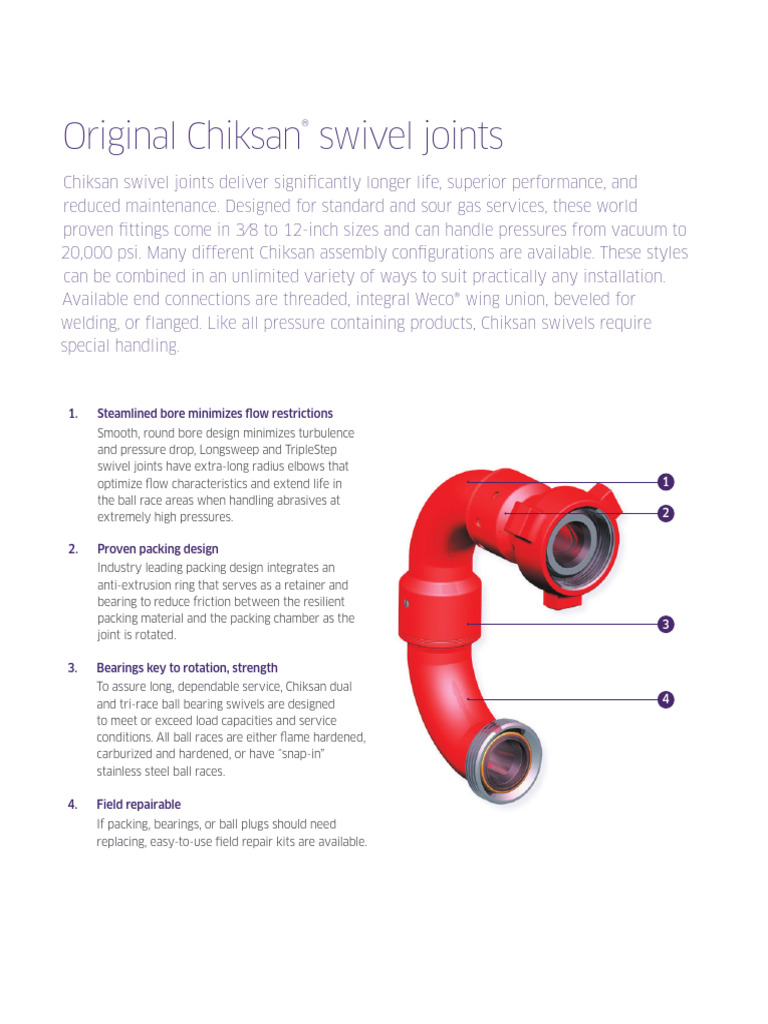 Original Chiksan® swivel joints

Chiksan swivel joints deliver significantly longer life, superior performance, and reduced maintenance. Designed for standard and sour gas services, these world proven fittings come in 3⁄8 to 12-inch sizes and can handle pressures from vacuum to 20,000 psi. Many different Chiksan assembly configurations are available. These styles can be combined in an unlimited variety of ways to suit practically any installation. Available end connections are threaded, integral Weco® wing union, beveled for welding, or flanged. Like all pressure containing products, Chiksan swivels require special handling.

1. Steamlined bore minimizes flow restrictions
Smooth, round bore design minimizes turbulence and pressure drop, Longsweep and TripleStep swivel joints have extra-long radius elbows that optimize flow characteristics and extend life in the ball race areas when handling abrasives at extremely high pressures.

2. Proven packing design
Industry leading packing design integrates an anti-extrusion ring that serves as a retainer and bearing to reduce friction between the resilient packing material and the packing chamber as the joint is rotated.

3. Bearings key to rotation, strength
To assure long, dependable service, Chiksan dual and tri-race ball bearing swivels are designed to meet or exceed load capacities and service conditions. All ball races are either flame hardened, carburized and hardened, or have "snap-in" stainless steel ball races.

4. Field repairable
If packing, bearings, or ball plugs should need replacing, easy-to-use field repair kits are available.

1
2
3
4