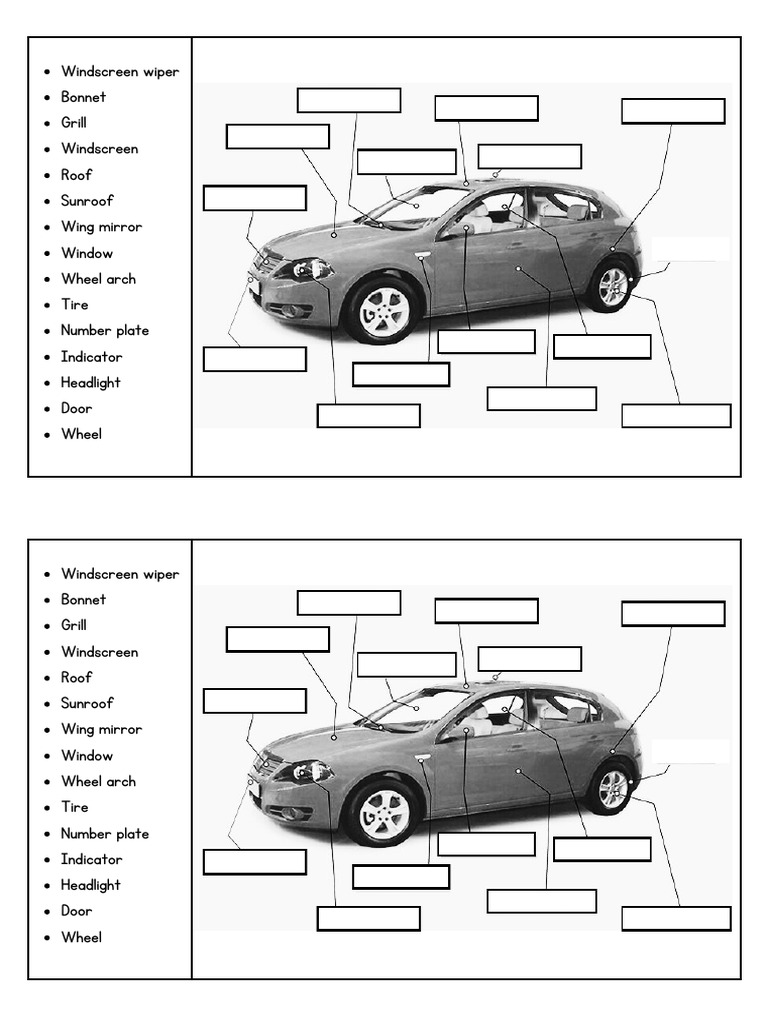 - Windscreen wiper
- Bonnet
- Grill
- Windscreen
- Roof
- Sunroof
- Wing mirror
- Window
- Wheel arch
- Tire
- Number plate
- Indicator
- Headlight
- Door
- Wheel

- Windscreen wiper
- Bonnet
- Grill
- Windscreen
- Roof
- Sunroof
- Wing mirror
- Window
- Wheel arch
- Tire
- Number plate
- Indicator
- Headlight
- Door
- Wheel