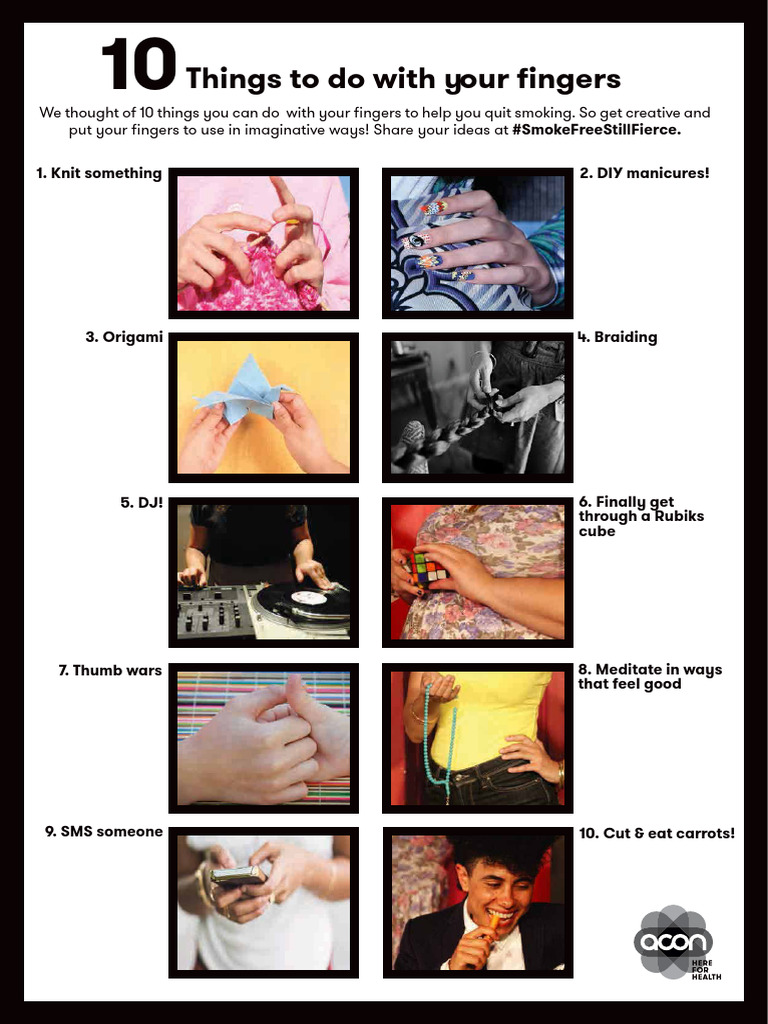 10 Things to do with your fingers

We thought of 10 things you can do with your fingers to help you quit smoking. So get creative and put your fingers to use in imaginative ways! Share your ideas at #SmokeFreeStillFierce.

1. Knit something

2. DIY manicures!

3. Origami

4. Braiding

5. DJ!

6. Finally get through a Rubiks cube

7. Thumb wars

8. Meditate in ways that feel good

9. SMS someone

10. Cut & eat carrots!

acon
HERE FOR HEALTH