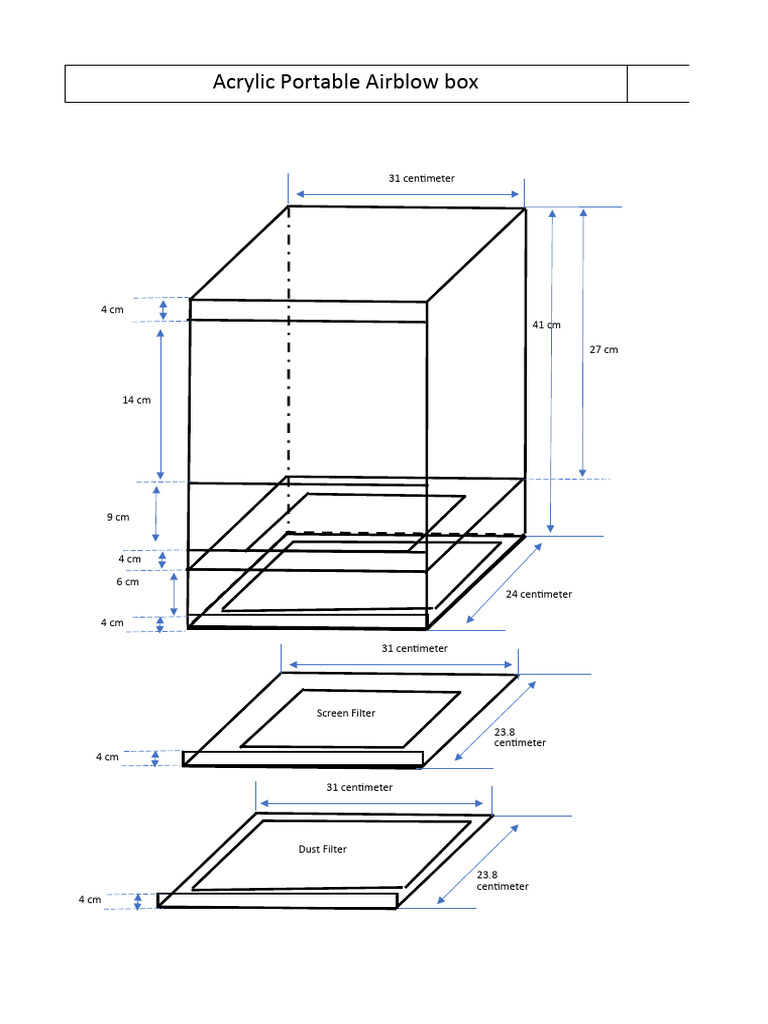 Acrylic Portable Airblow box

31 centimeter

4 cm

41 cm

27 cm

14 cm

9 cm

4 cm

6 cm

4 cm

24 centimeter

31 centimeter

Screen Filter

23.8 centimeter

4 cm

31 centimeter

Dust Filter

23.8 centimeter

4 cm