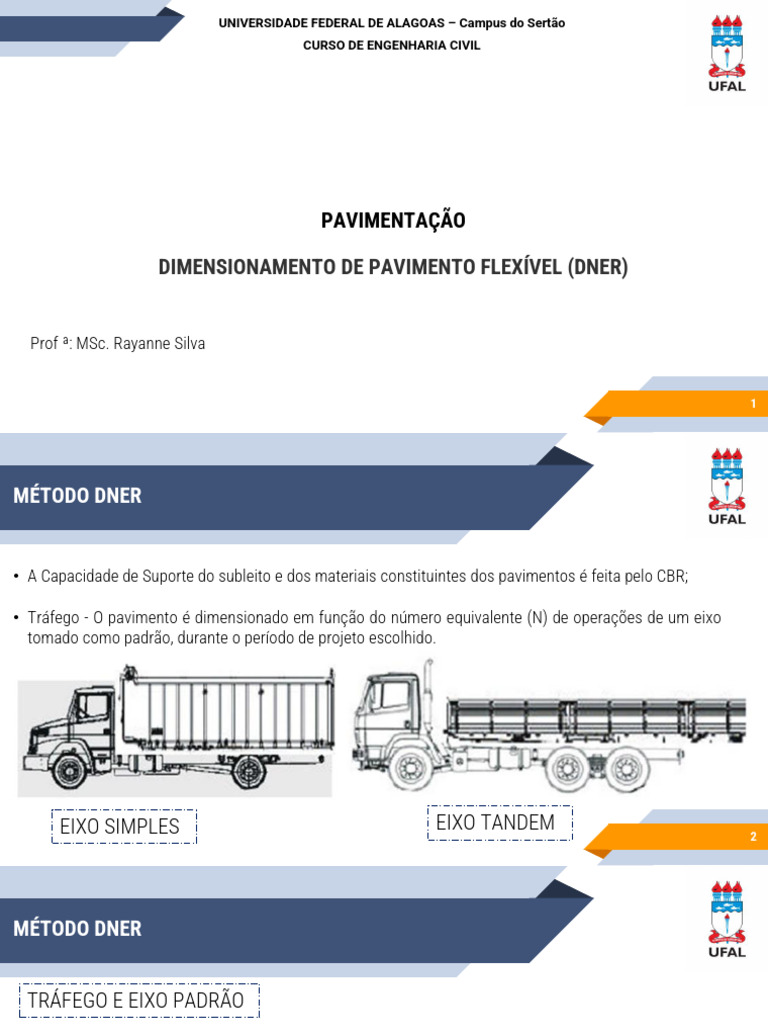 UNIVERSIDADE FEDERAL DE ALAGOAS – Campus do Sertão
CURSO DE ENGENHARIA CIVIL

UFAL

PAVIMENTAÇÃO

DIMENSIONAMENTO DE PAVIMENTO FLEXÍVEL (DNER)

Prof ª: MSc. Rayanne Silva

1

MÉTODO DNER

UFAL

• A Capacidade de Suporte do subleito e dos materiais constituintes dos pavimentos é feita pelo CBR;

• Tráfego - O pavimento é dimensionado em função do número equivalente (N) de operações de um eixo tomado como padrão, durante o período de projeto escolhido.

EIXO SIMPLES

EIXO TANDEM

2

MÉTODO DNER

UFAL

TRÁFEGO E EIXO PADRÃO