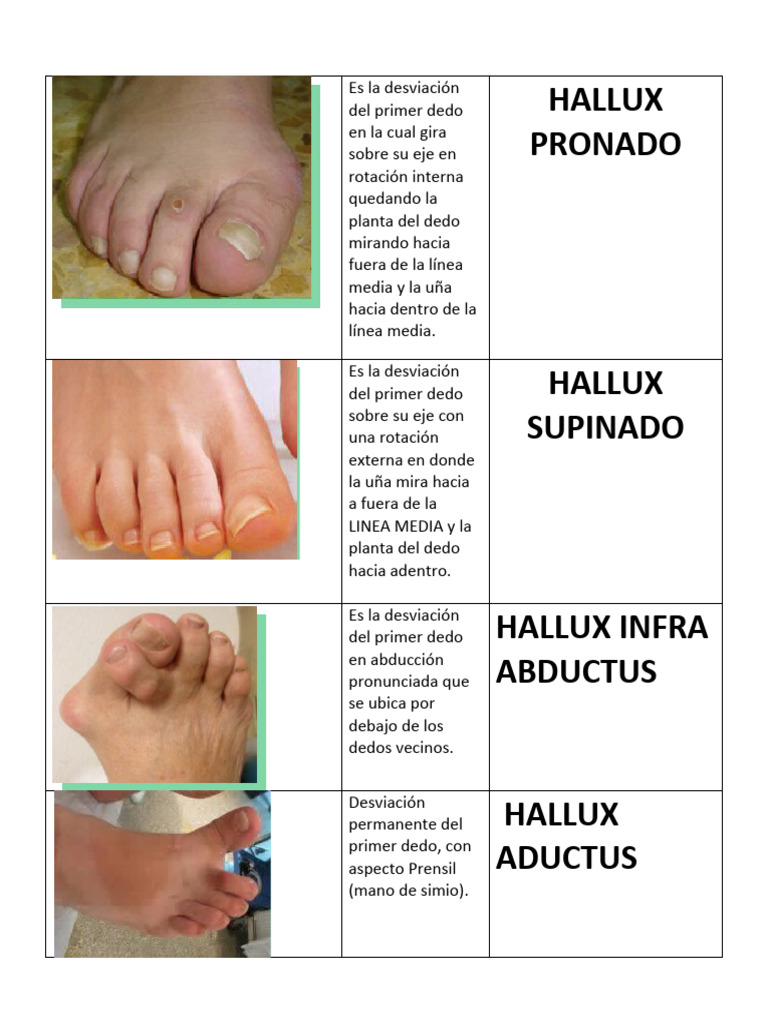 | | | |
|---|---|---|
| | Es la desviación del primer dedo en la cual gira sobre su eje en rotación interna quedando la planta del dedo mirando hacia fuera de la línea media y la uña hacia dentro de la línea media. | HALLUX PRONADO |
| | Es la desviación del primer dedo sobre su eje con una rotación externa en donde la uña mira hacia a fuera de la LINEA MEDIA y la planta del dedo hacia adentro. | HALLUX SUPINADO |
| | Es la desviación del primer dedo en abducción pronunciada que se ubica por debajo de los dedos vecinos. | HALLUX INFRA ABDUCTUS |
| | Desviación permanente del primer dedo, con aspecto Prensil (mano de simio). | HALLUX ADUCTUS |