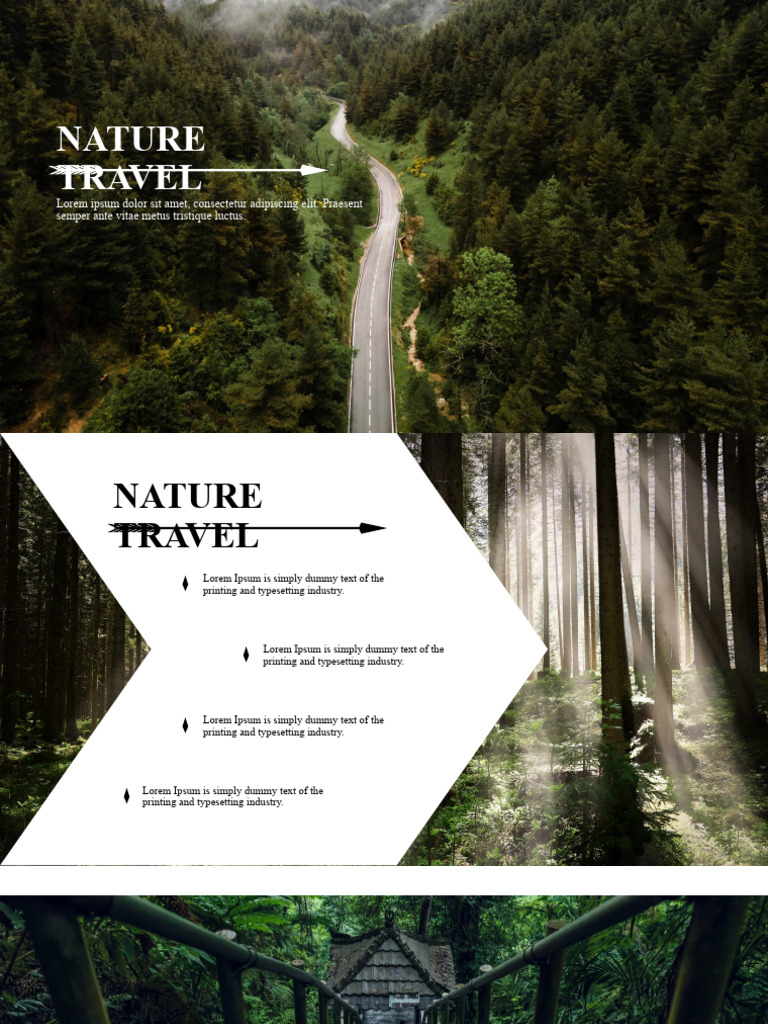 NATURE
TRAVEL
Lorem ipsum dolor sit amet, consectetur adipiscing elit. Praesent semper ante vitae metus tristique luctus.

NATURE
TRAVEL

Lorem Ipsum is simply dummy text of the printing and typesetting industry.

Lorem Ipsum is simply dummy text of the printing and typesetting industry.

Lorem Ipsum is simply dummy text of the printing and typesetting industry.

Lorem Ipsum is simply dummy text of the printing and typesetting industry.