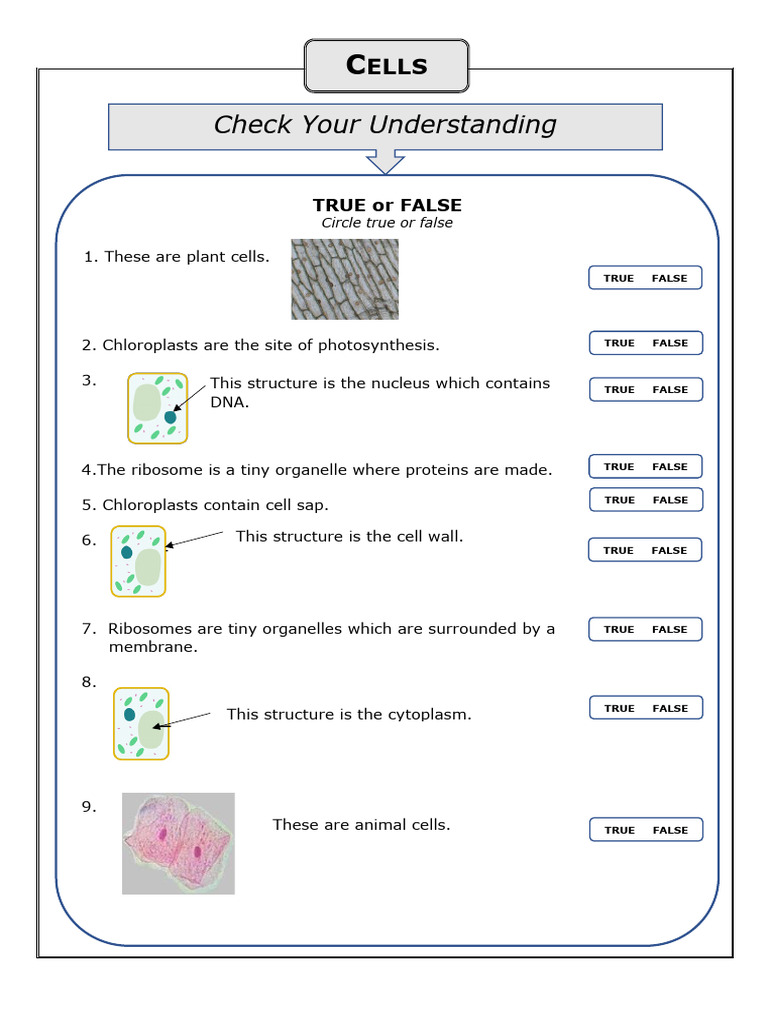 CELLS

Check Your Understanding

TRUE or FALSE
Circle true or false

1. These are plant cells. TRUE FALSE

2. Chloroplasts are the site of photosynthesis. TRUE FALSE

3. This structure is the nucleus which contains DNA. TRUE FALSE

4.The ribosome is a tiny organelle where proteins are made. TRUE FALSE

5. Chloroplasts contain cell sap. TRUE FALSE

6. This structure is the cell wall. TRUE FALSE

7. Ribosomes are tiny organelles which are surrounded by a membrane. TRUE FALSE

8. This structure is the cytoplasm. TRUE FALSE

9. These are animal cells. TRUE FALSE