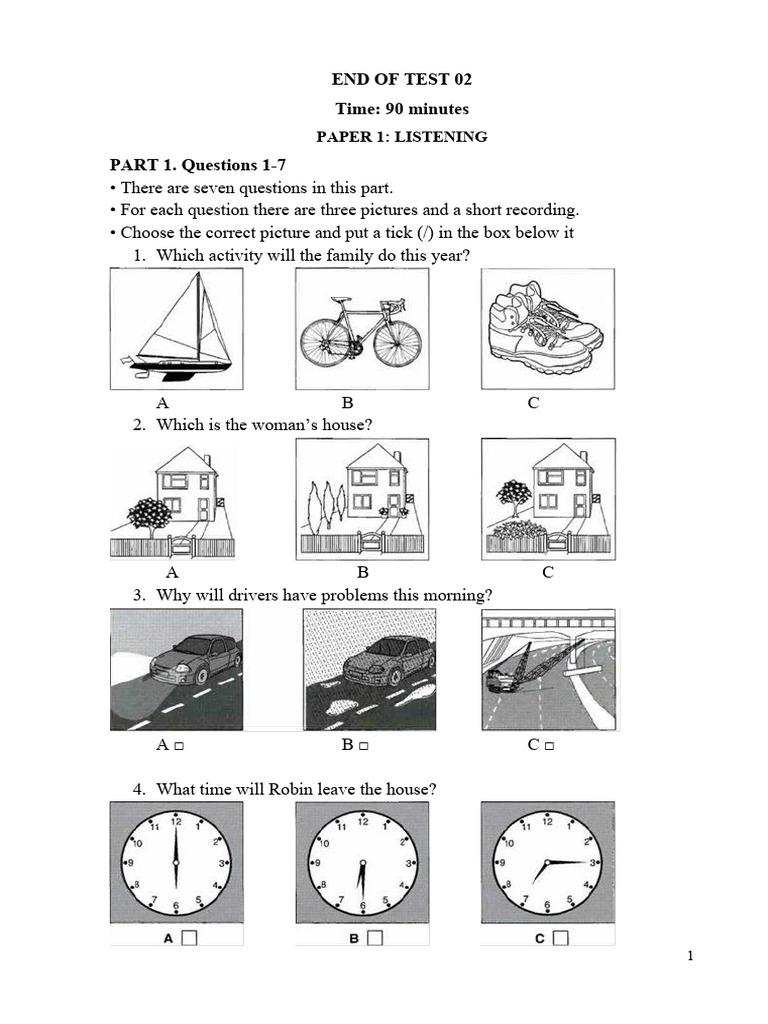 END OF TEST 02

Time: 90 minutes

PAPER 1: LISTENING

PART 1. Questions 1-7

• There are seven questions in this part.
• For each question there are three pictures and a short recording.
• Choose the correct picture and put a tick (/) in the box below it

1. Which activity will the family do this year?

A B C

2. Which is the woman's house?

A B C

3. Why will drivers have problems this morning?

A □ B □ C □

4. What time will Robin leave the house?

12 1 2 3 4 5 6 7 8 9 10 11

12 1 2 3 4 5 6 7 8 9 10 11

12 1 2 3 4 5 6 7 8 9 10 11

A □ B □ C □

1